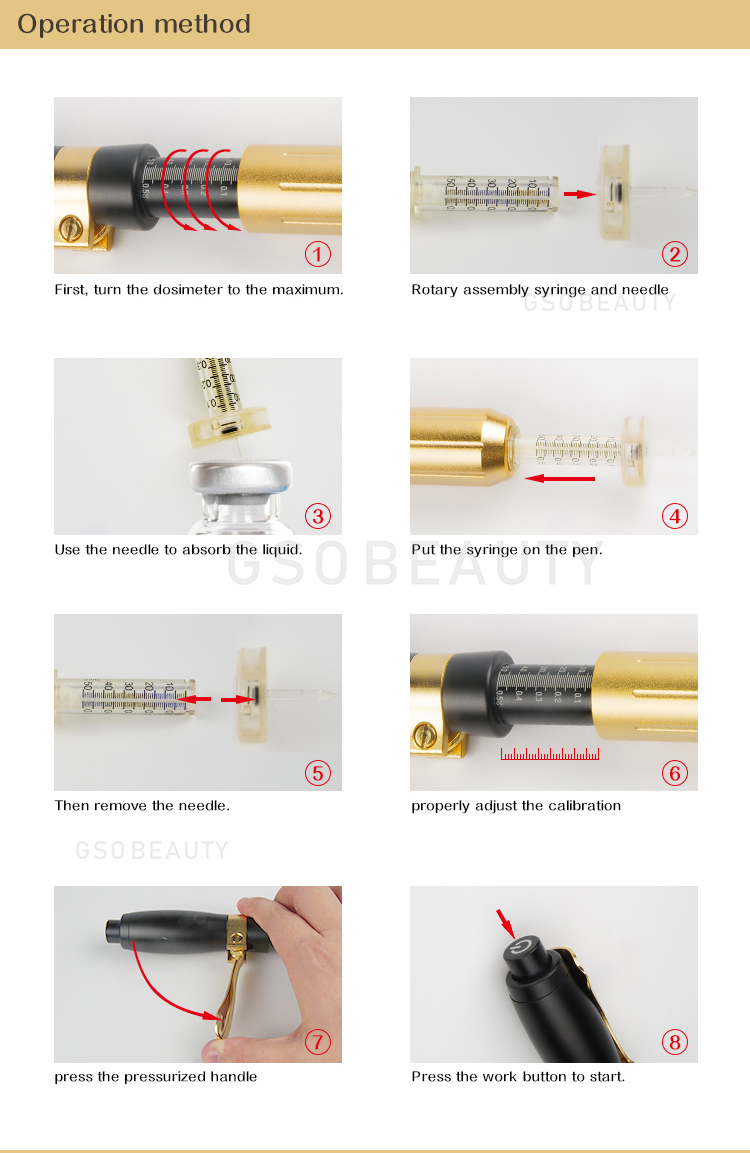 Operation method

①
First, turn the dosimeter to the maximum.

②
Rotary assembly syringe and needle

GSOBEAUTY

③
Use the needle to absorb the liquid.

④
Put the syringe on the pen.

GSOBEAUTY

⑤
Then remove the needle.

⑥
properly adjust the calibration

GSOBEAUTY

⑦
press the pressurized handle

⑧
Press the work button to start.