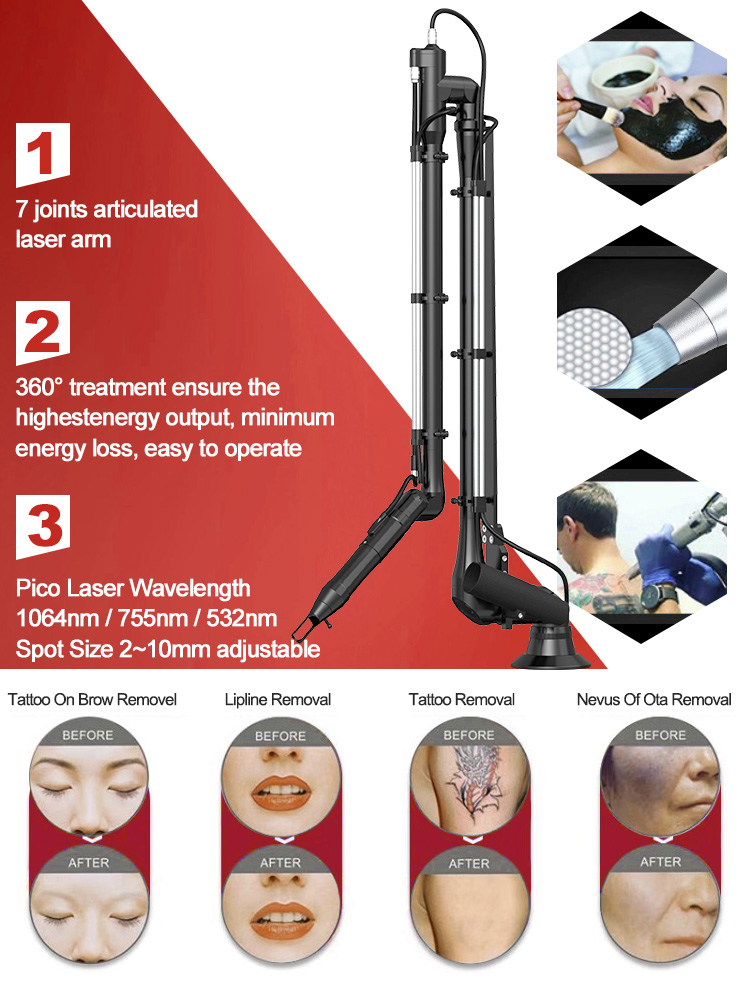 1

7 joints articulated laser arm

2

360° treatment ensure the highestenergy output, minimum energy loss, easy to operate

3

Pico Laser Wavelength
1064nm / 755nm / 532nm
Spot Size 2~10mm adjustable

Tattoo On Brow Removel

BEFORE

AFTER

Lipline Removal

BEFORE

AFTER

Tattoo Removal

BEFORE

AFTER

Nevus Of Ota Removal

BEFORE

AFTER