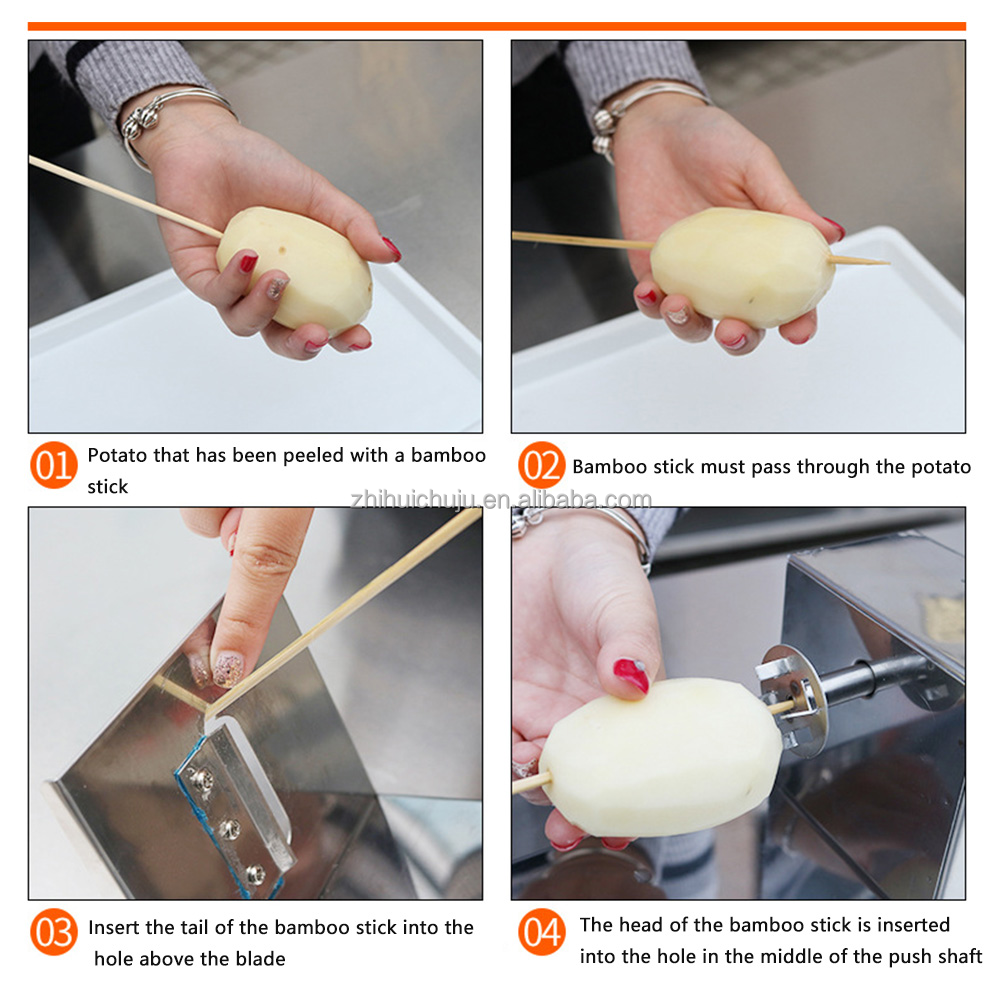 01 Potato that has been peeled with a bamboo stick

02 Bamboo stick must pass through the potato

zhihuichuju.en.alibaba.com

03 Insert the tail of the bamboo stick into the hole above the blade

04 The head of the bamboo stick is inserted into the hole in the middle of the push shaft