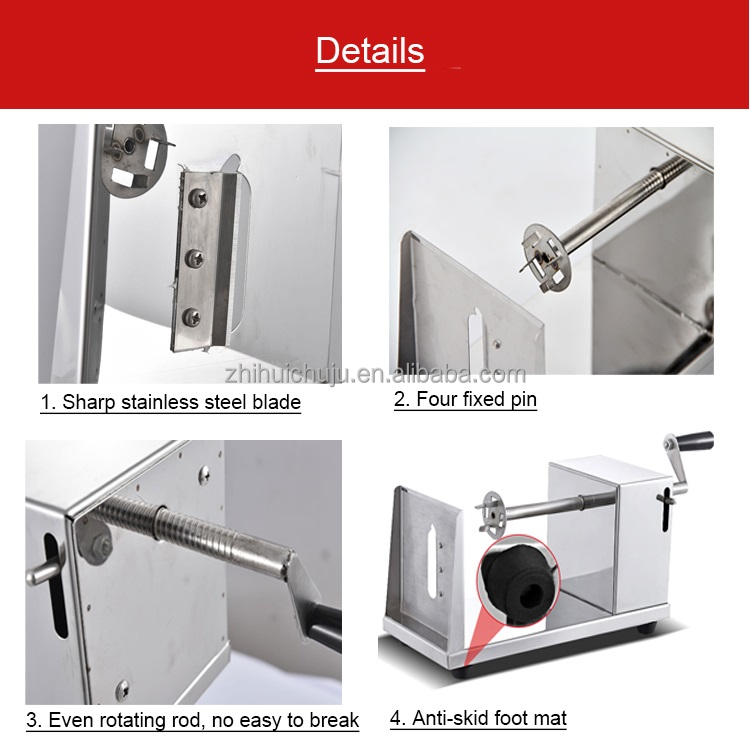 Details

zhihuichuju.en.alibaba.com

1. Sharp stainless steel blade

2. Four fixed pin

3. Even rotating rod, no easy to break

4. Anti-skid foot mat