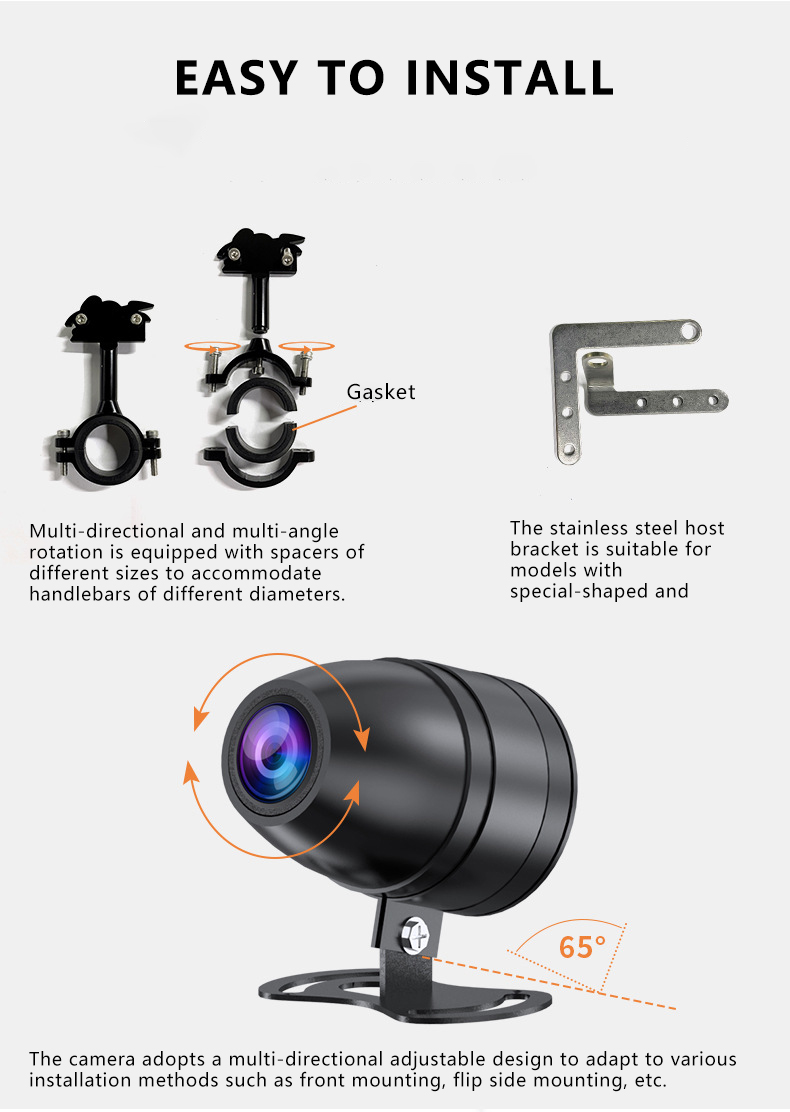 EASY TO INSTALL

Gasket

Multi-directional and multi-angle rotation is equipped with spacers of different sizes to accommodate handlebars of different diameters.

The stainless steel host bracket is suitable for models with special-shaped and

65°

The camera adopts a multi-directional adjustable design to adapt to various installation methods such as front mounting, flip side mounting, etc.