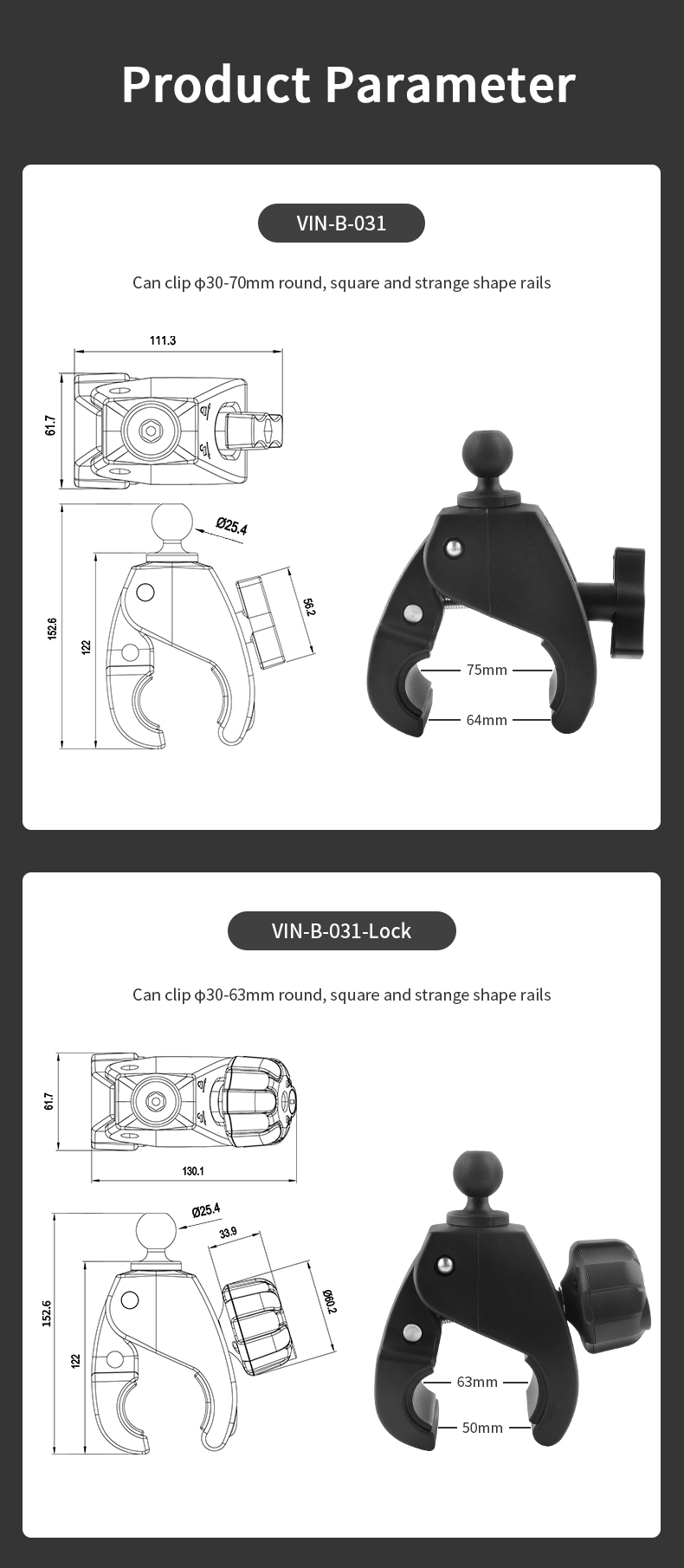 Product Parameter

VIN-B-031

Can clip ϕ30-70mm round, square and strange shape rails

111.3

61.7

Ø25.4

56.2

152.6

122

75mm

64mm

VIN-B-031-Lock

Can clip ϕ30-63mm round, square and strange shape rails

61.7

130.1

Ø25.4

33.9

Ø60.2

152.6

122

63mm

50mm