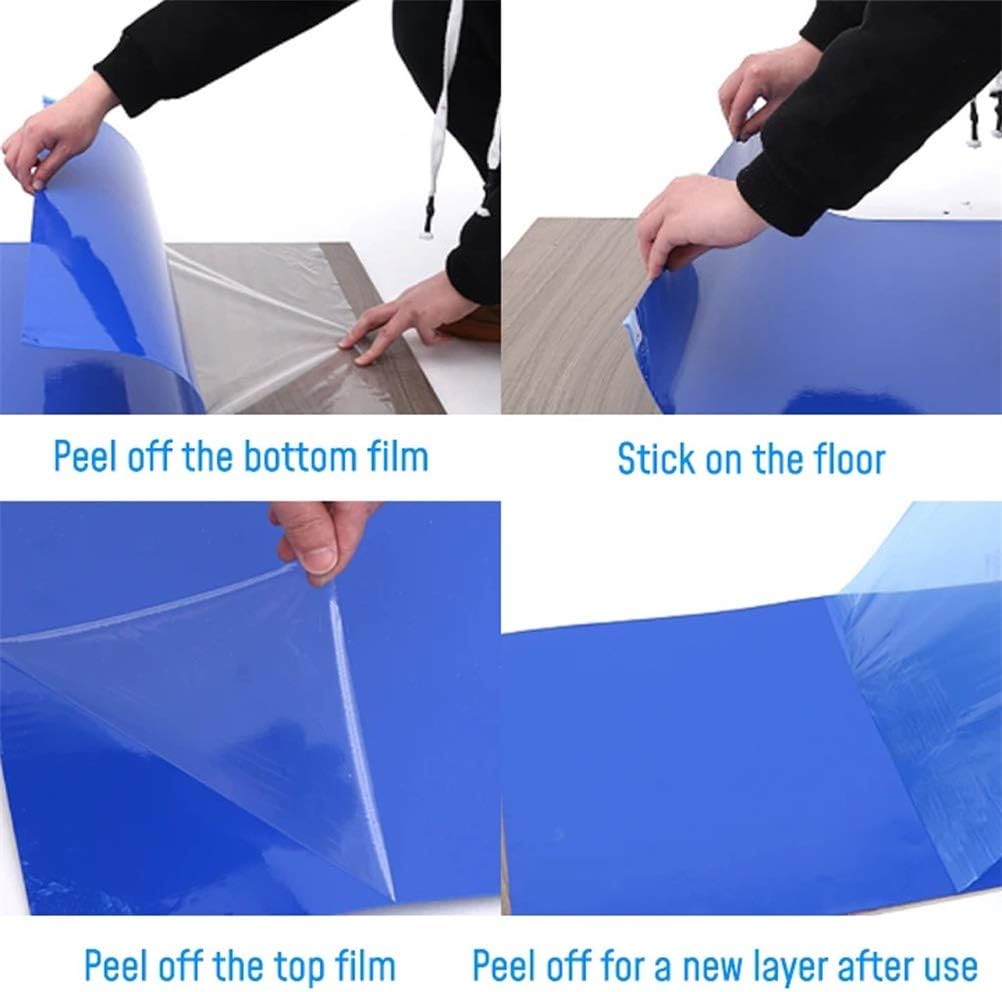 Peel off the bottom film

Stick on the floor

Peel off the top film

Peel off for a new layer after use