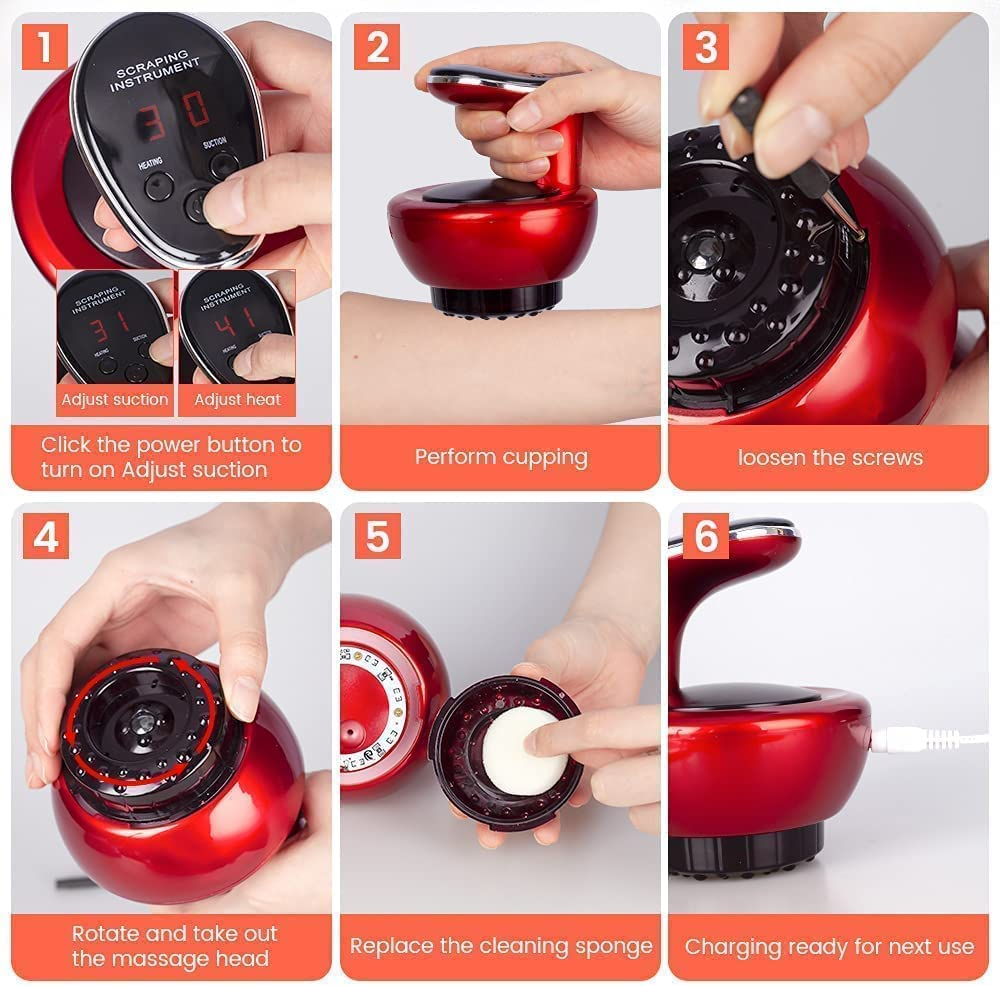 1

SCRAPING INSTRUMENT

30

HEATING SUCTION

SCRAPING INSTRUMENT

31

HEATING SUCTION

Adjust suction

SCRAPING INSTRUMENT

41

HEATING

Adjust heat

Click the power button to turn on Adjust suction

2

Perform cupping

3

loosen the screws

4

Rotate and take out the massage head

5

Replace the cleaning sponge

6

Charging ready for next use