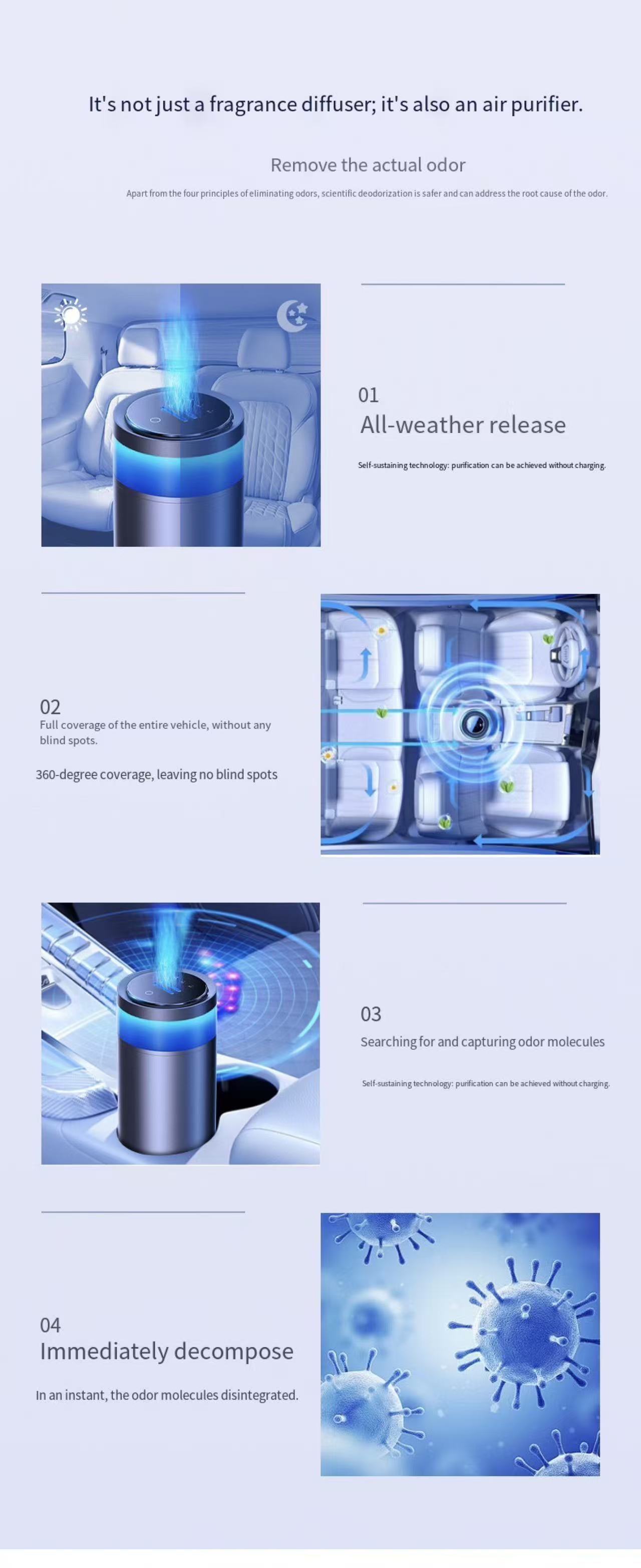 It's not just a fragrance diffuser; it's also an air purifier.

Remove the actual odor

Apart from the four principles of eliminating odors, scientific deodorization is safer and can address the root cause of the odor.

01
All-weather release

Self-sustaining technology: purification can be achieved without charging.

02
Full coverage of the entire vehicle, without any blind spots.

360-degree coverage, leaving no blind spots

03
Searching for and capturing odor molecules

Self-sustaining technology: purification can be achieved without charging.

04
Immediately decompose

In an instant, the odor molecules disintegrated.