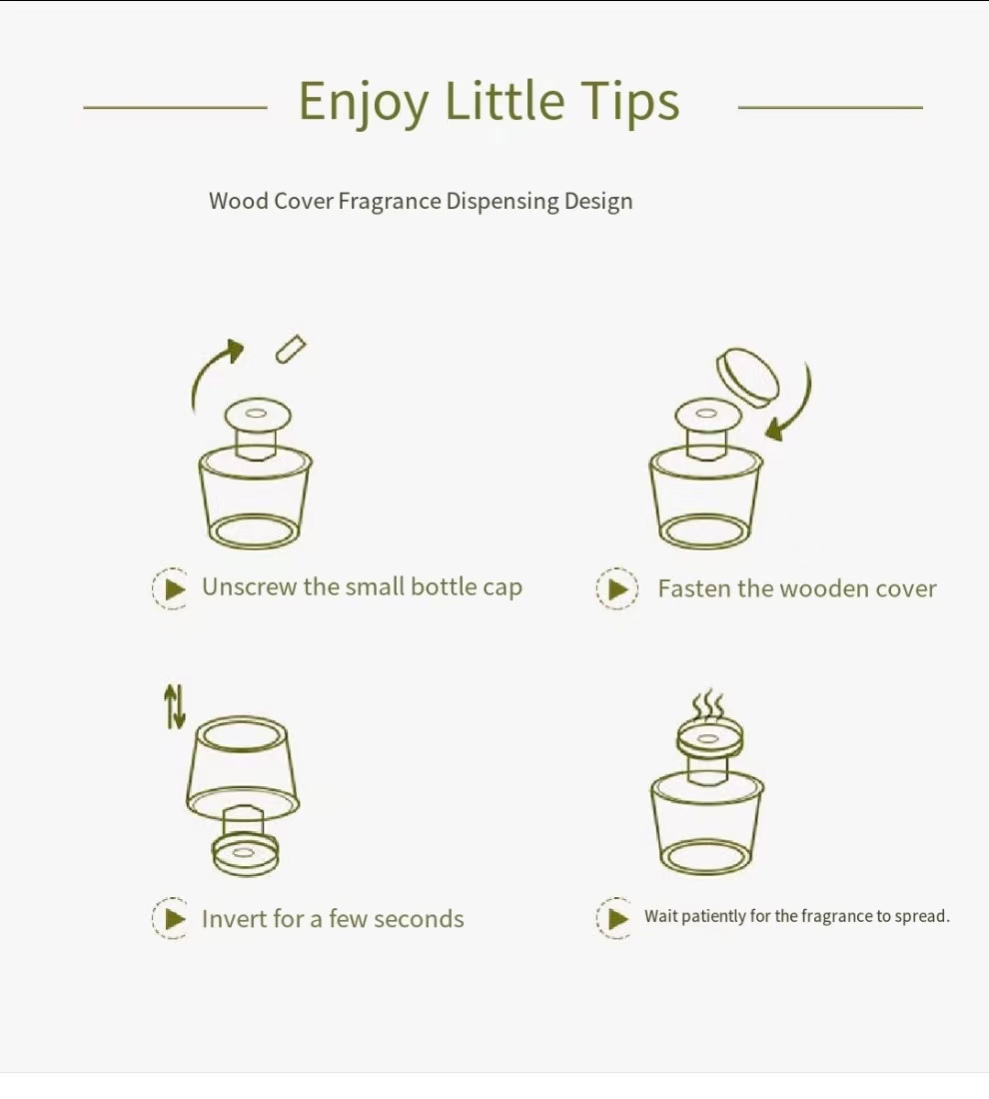 Enjoy Little Tips

Wood Cover Fragrance Dispensing Design

Unscrew the small bottle cap

Fasten the wooden cover

Invert for a few seconds

Wait patiently for the fragrance to spread.