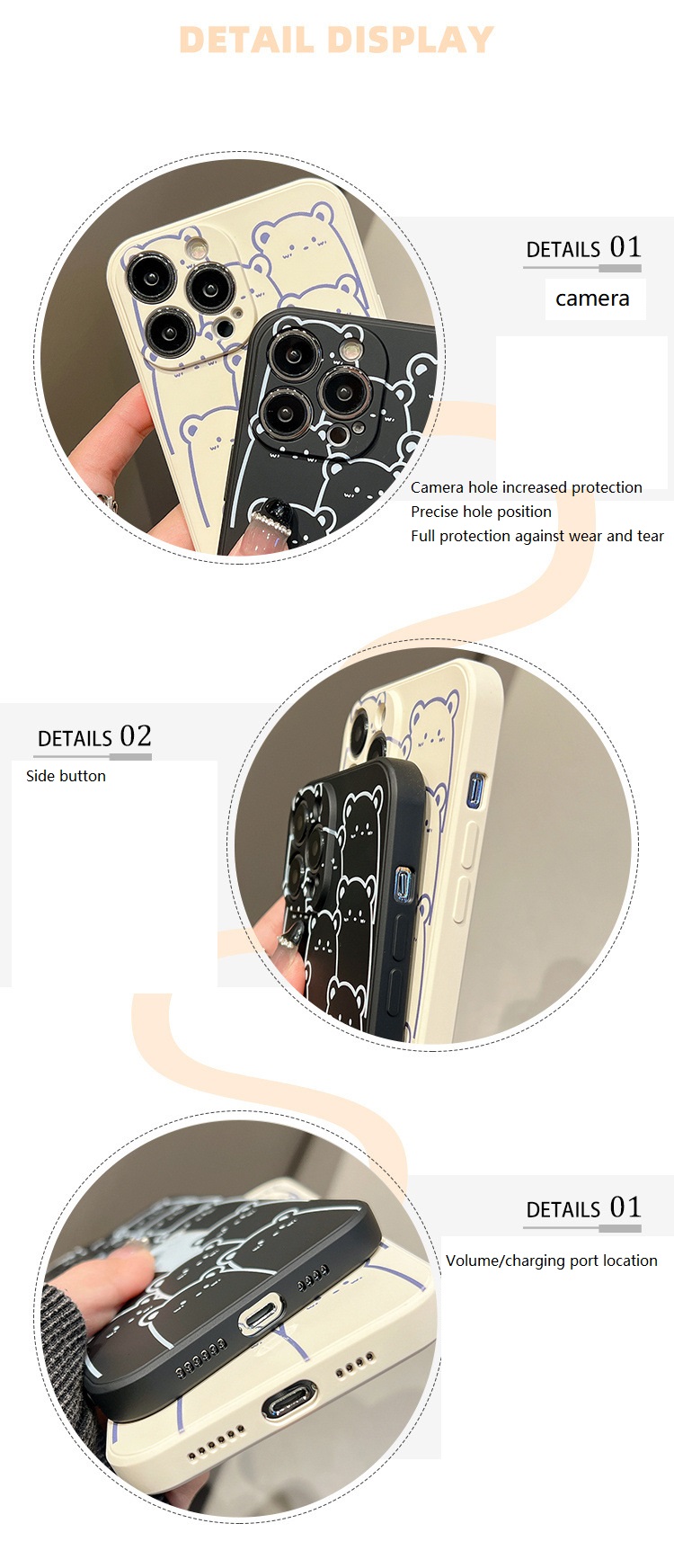 DETAIL DISPLAY

DETAILS 01
camera

Camera hole increased protection
Precise hole position
Full protection against wear and tear

DETAILS 02
Side button

DETAILS 01
Volume/charging port location