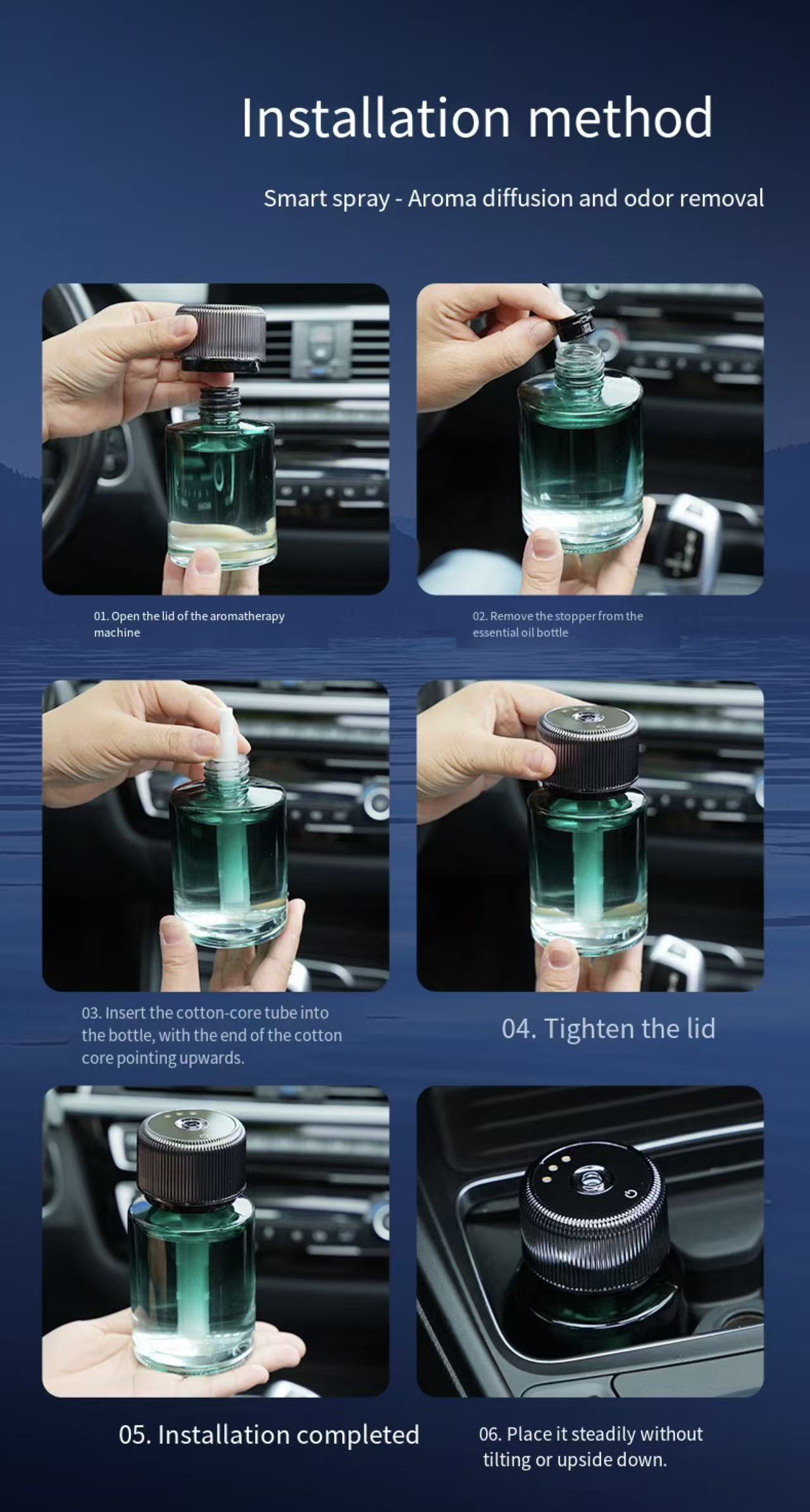 Installation method

Smart spray - Aroma diffusion and odor removal

01. Open the lid of the aromatherapy machine

02. Remove the stopper from the essential oil bottle

03. Insert the cotton-core tube into the bottle, with the end of the cotton core pointing upwards.

04. Tighten the lid

05. Installation completed

06. Place it steadily without tilting or upside down.