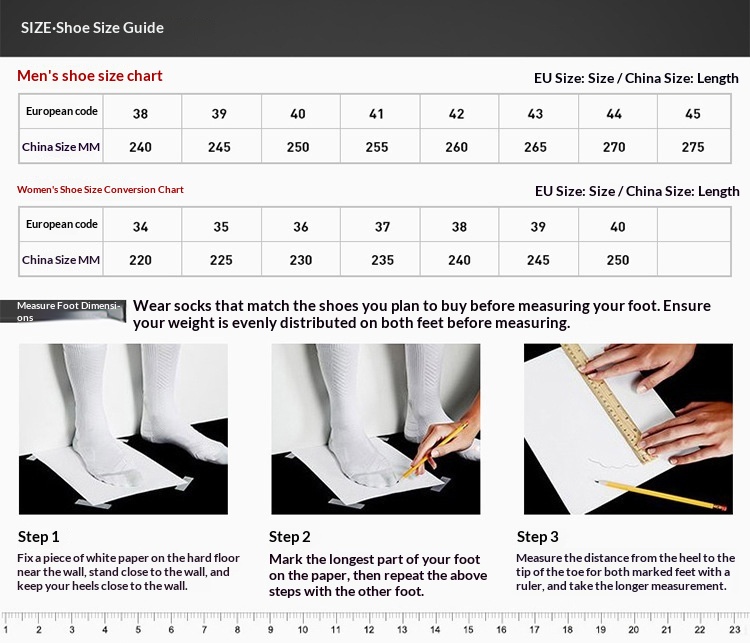 SIZE·Shoe Size Guide

Men's shoe size chart

EU Size: Size / China Size: Length

| European code | 38 | 39 | 40 | 41 | 42 | 43 | 44 | 45 |
|---|---|---|---|---|---|---|---|---|
| China Size MM | 240 | 245 | 250 | 255 | 260 | 265 | 270 | 275 |

Women's Shoe Size Conversion Chart

EU Size: Size / China Size: Length

| European code | 34 | 35 | 36 | 37 | 38 | 39 | 40 | |
|---|---|---|---|---|---|---|---|---|
| China Size MM | 220 | 225 | 230 | 235 | 240 | 245 | 250 | |

Measure Foot Dimensions

Wear socks that match the shoes you plan to buy before measuring your foot. Ensure your weight is evenly distributed on both feet before measuring.

Step 1
Fix a piece of white paper on the hard floor near the wall, stand close to the wall, and keep your heels close to the wall.

Step 2
Mark the longest part of your foot on the paper, then repeat the above steps with the other foot.

Step 3
Measure the distance from the heel to the tip of the toe for both marked feet with a ruler, and take the longer measurement.

1 2 3 4 5 6 7 8 9 10 11 12 13 14 15 16 17 18 19 20 21 22 23