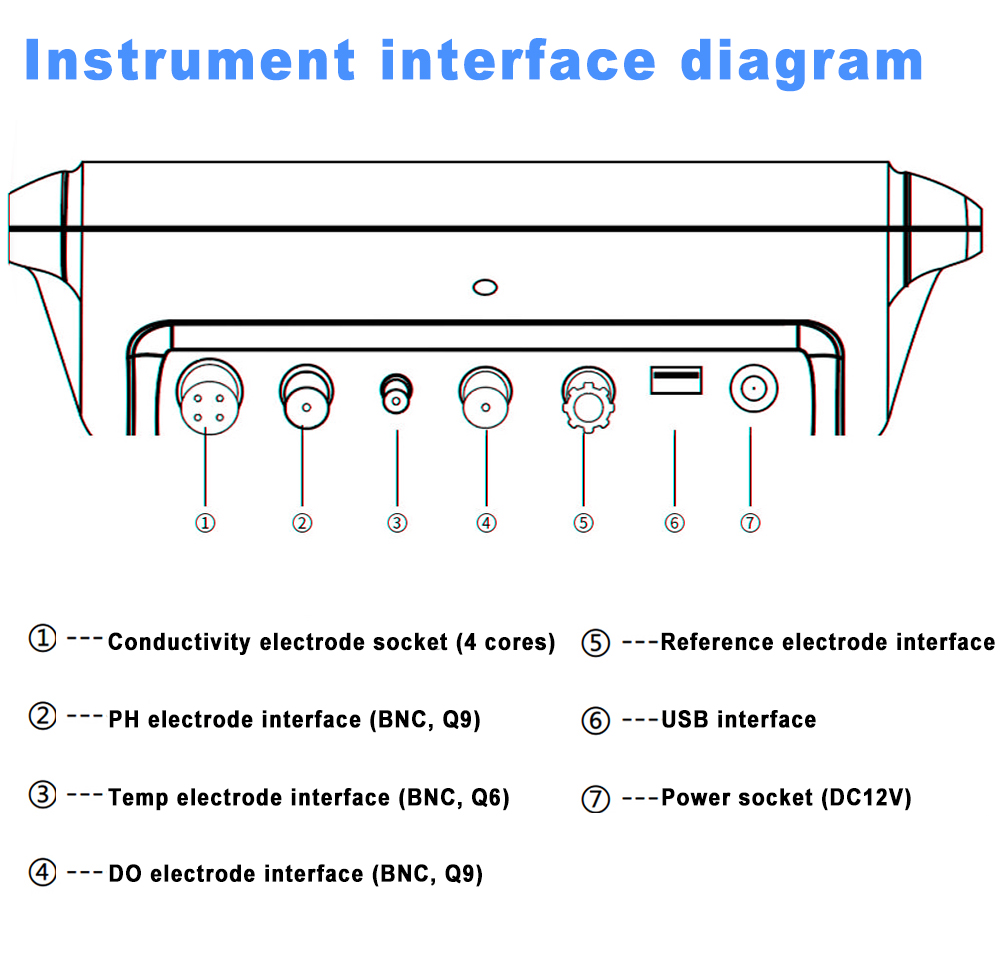 Instrument interface diagram

① ② ③ ④ ⑤ ⑥ ⑦

① ---Conductivity electrode socket (4 cores)

② ---PH electrode interface (BNC, Q9)

③ ---Temp electrode interface (BNC, Q6)

④ ---DO electrode interface (BNC, Q9)

⑤ ---Reference electrode interface

⑥ ---USB interface

⑦ ---Power socket (DC12V)