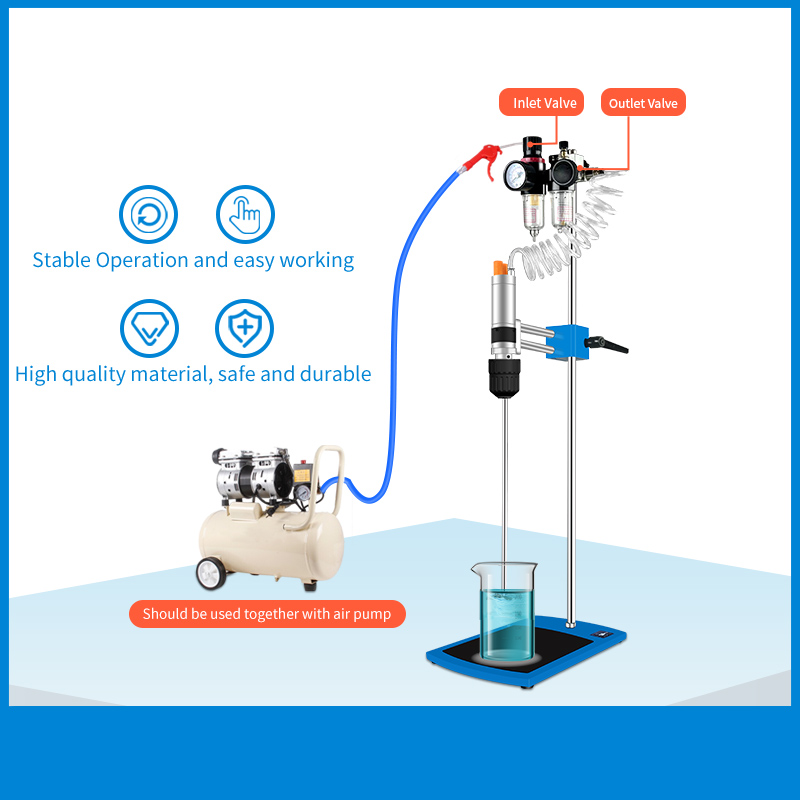 Inlet Valve

Outlet Valve

Stable Operation and easy working

High quality material, safe and durable

Should be used together with air pump