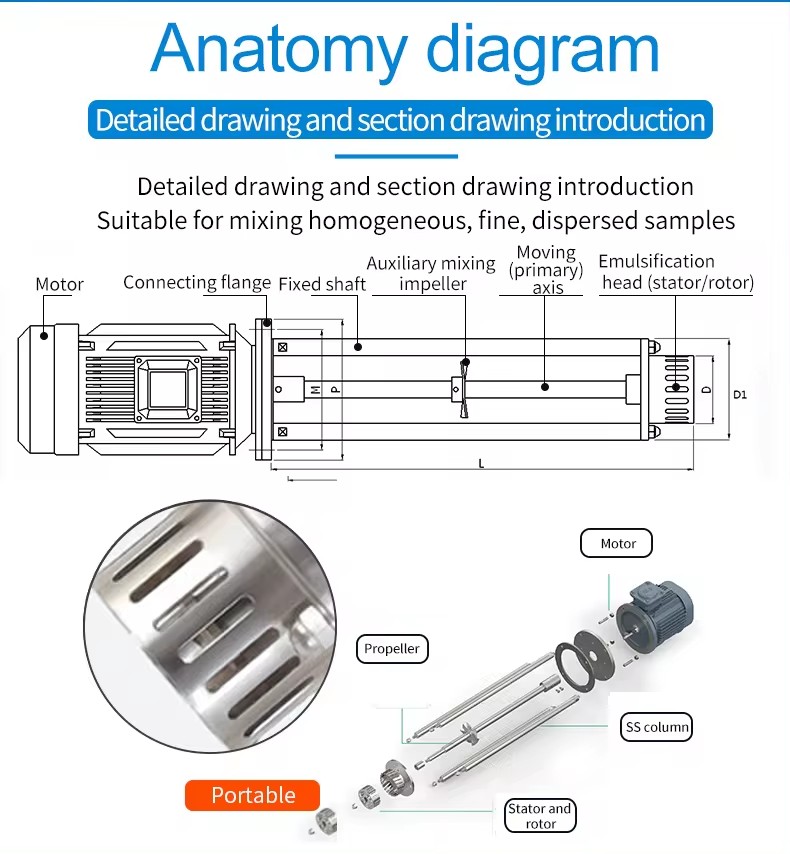 Anatomy diagram

Detailed drawing and section drawing introduction

Detailed drawing and section drawing introduction
Suitable for mixing homogeneous, fine, dispersed samples

Motor
Connecting flange
Fixed shaft
Auxiliary mixing impeller
Moving (primary) axis
Emulsification head (stator/rotor)
M
P
D
D1
L

Motor
Propeller
SS column
Portable
Stator and rotor