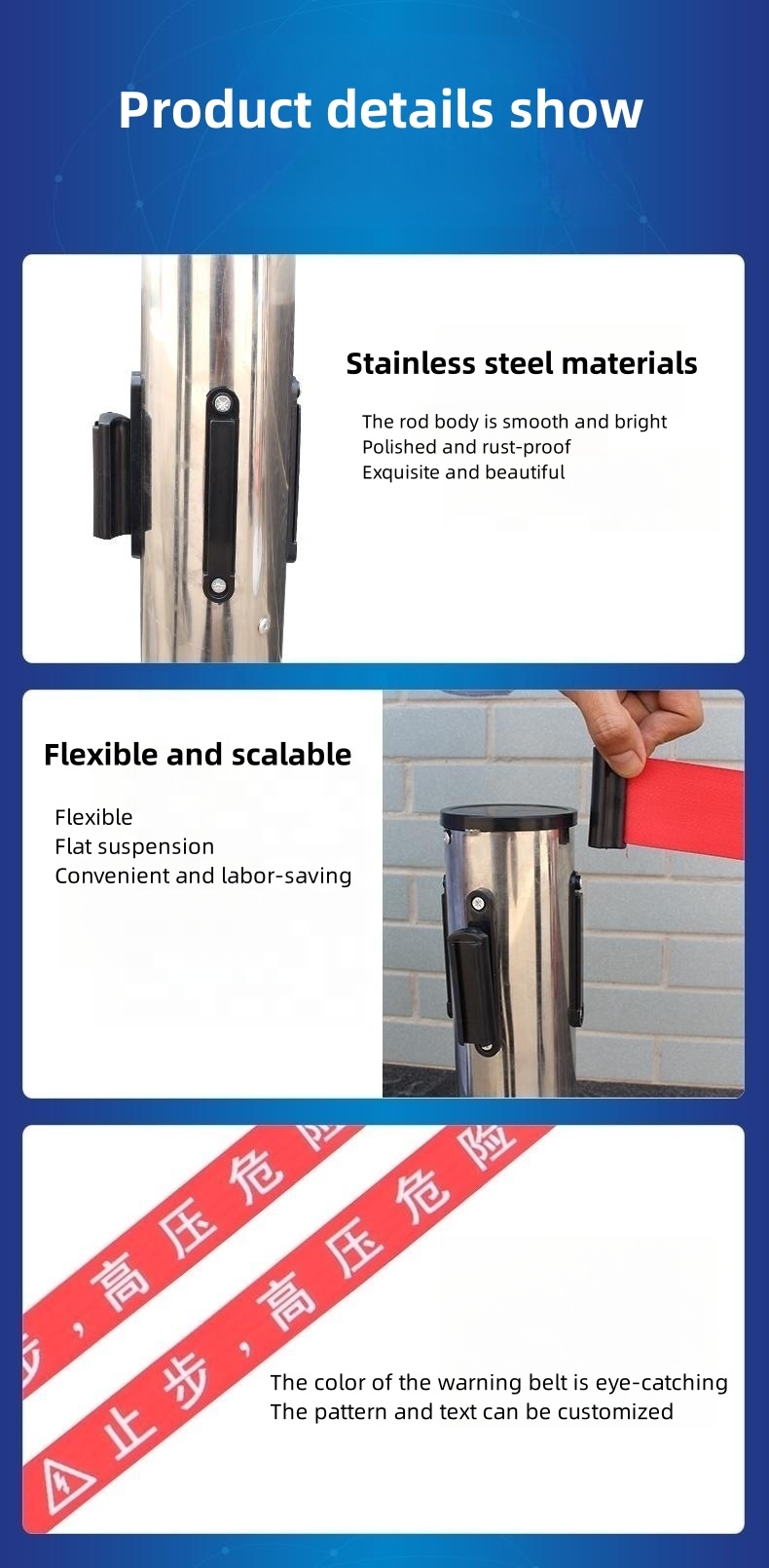 Product details show

Stainless steel materials

The rod body is smooth and bright
Polished and rust-proof
Exquisite and beautiful

Flexible and scalable

Flexible
Flat suspension
Convenient and labor-saving

步，高压危险

止步，高压危险

The color of the warning belt is eye-catching
The pattern and text can be customized