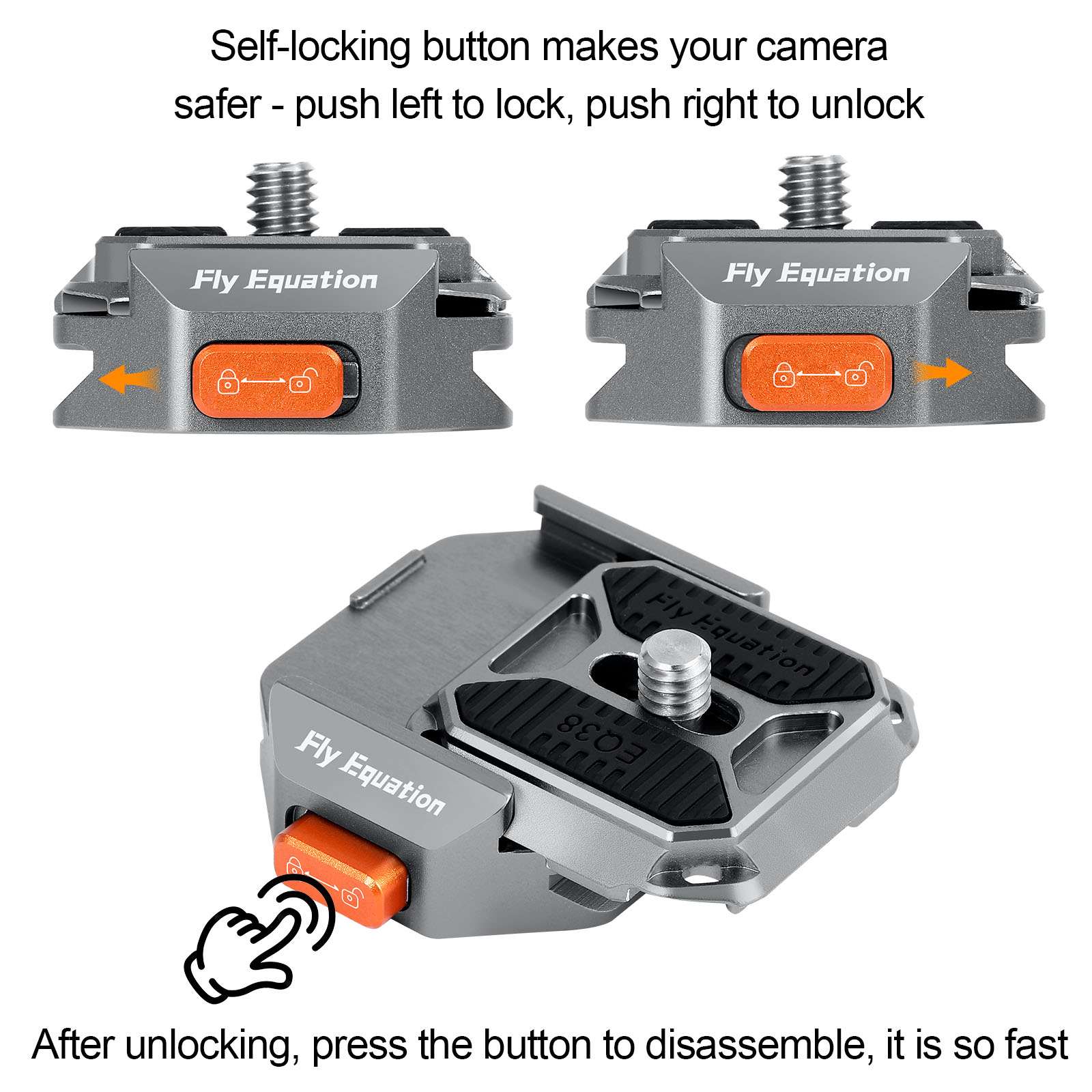 Self-locking button makes your camera safer - push left to lock, push right to unlock

Fly Equation

Fly Equation

Fly Equation

FQ38

Fly Equation

After unlocking, press the button to disassemble, it is so fast