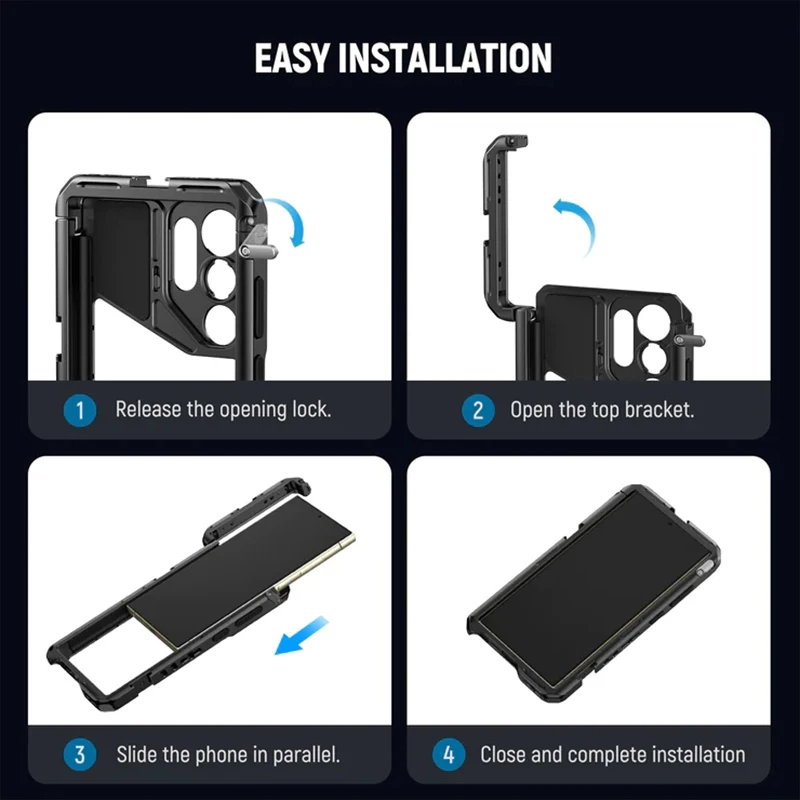 EASY INSTALLATION

1 Release the opening lock.

2 Open the top bracket.

3 Slide the phone in parallel.

4 Close and complete installation