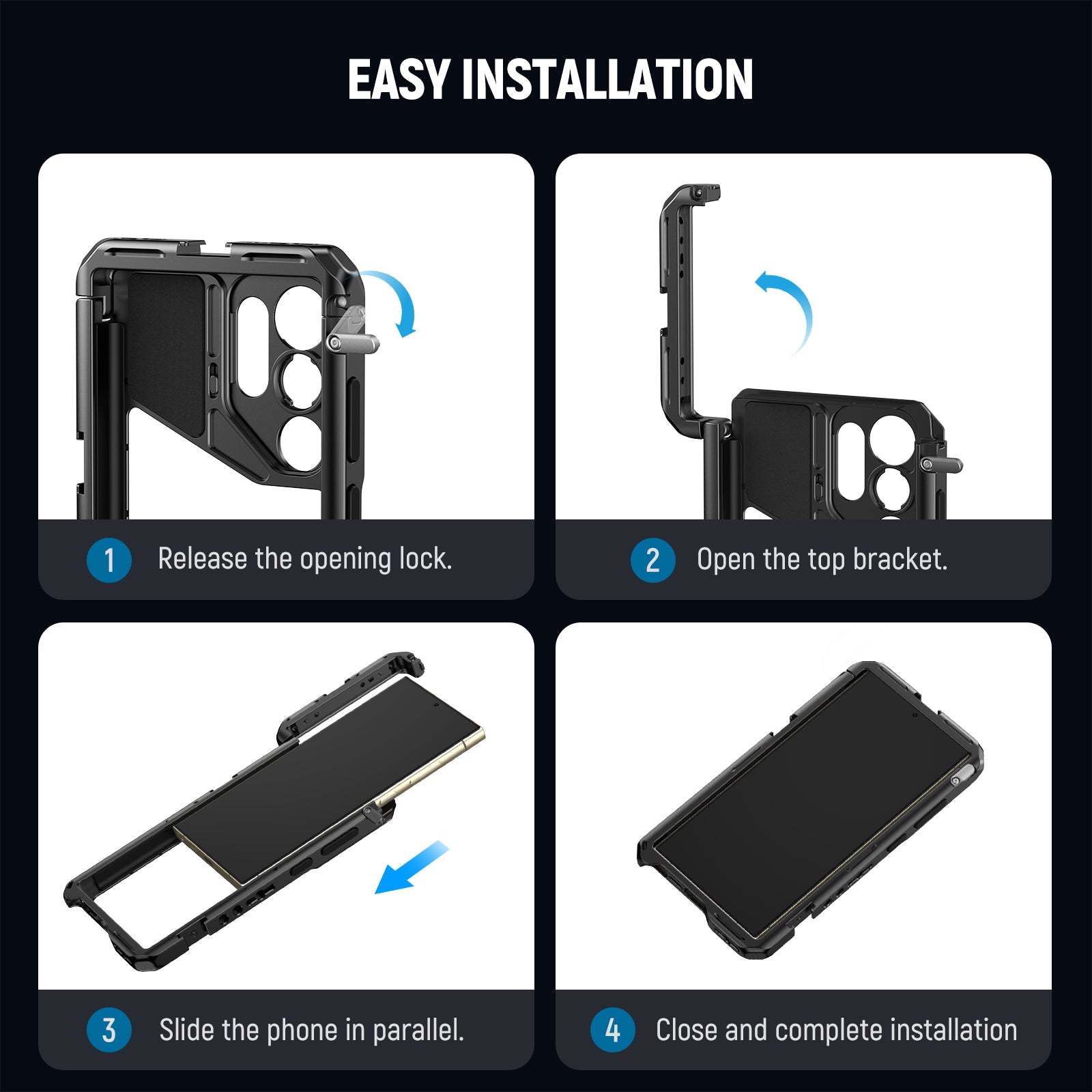 EASY INSTALLATION

1 Release the opening lock.

2 Open the top bracket.

3 Slide the phone in parallel.

4 Close and complete installation