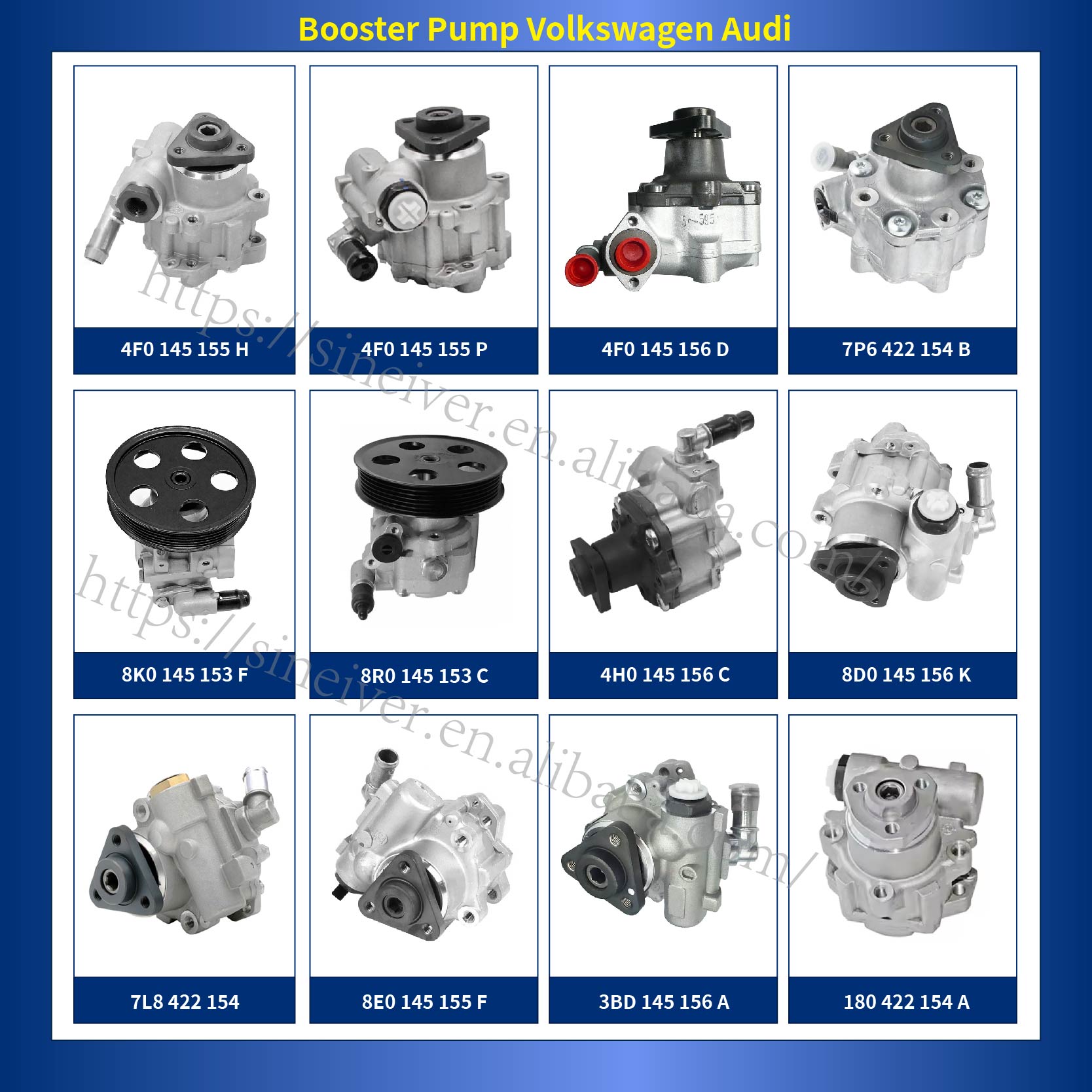 Booster Pump Volkswagen Audi

4F0 145 155 H

4F0 145 155 P

4F0 145 156 D

7P6 422 154 B

8K0 145 153 F

8R0 145 153 C

4H0 145 156 C

8D0 145 156 K

7L8 422 154

8E0 145 155 F

3BD 145 156 A

180 422 154 A

https://sineiver.en.alibaba.com/

https://sineiver.en.alibaba.com/