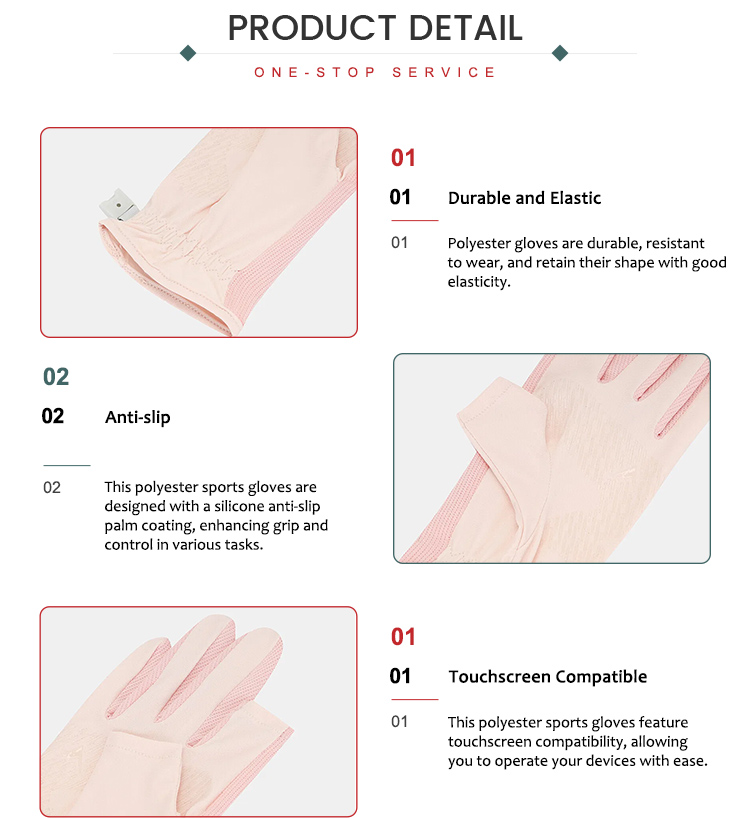 PRODUCT DETAIL

ONE-STOP SERVICE

01

01 Durable and Elastic

01 Polyester gloves are durable, resistant to wear, and retain their shape with good elasticity.

02

02 Anti-slip

02 This polyester sports gloves are designed with a silicone anti-slip palm coating, enhancing grip and control in various tasks.

01

01 Touchscreen Compatible

01 This polyester sports gloves feature touchscreen compatibility, allowing you to operate your devices with ease.