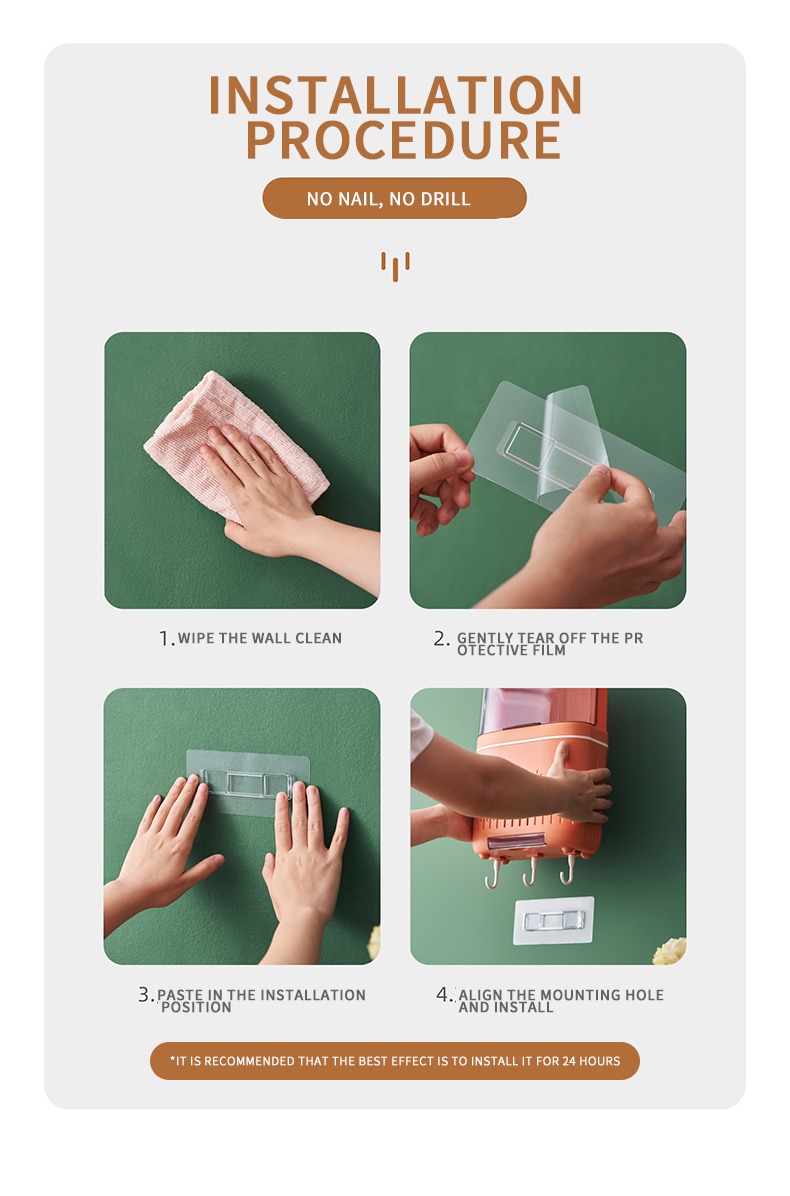 INSTALLATION PROCEDURE

NO NAIL, NO DRILL

1. WIPE THE WALL CLEAN

2. GENTLY TEAR OFF THE PR OTECTIVE FILM

3. PASTE IN THE INSTALLATION POSITION

4. ALIGN THE MOUNTING HOLE AND INSTALL

*IT IS RECOMMENDED THAT THE BEST EFFECT IS TO INSTALL IT FOR 24 HOURS