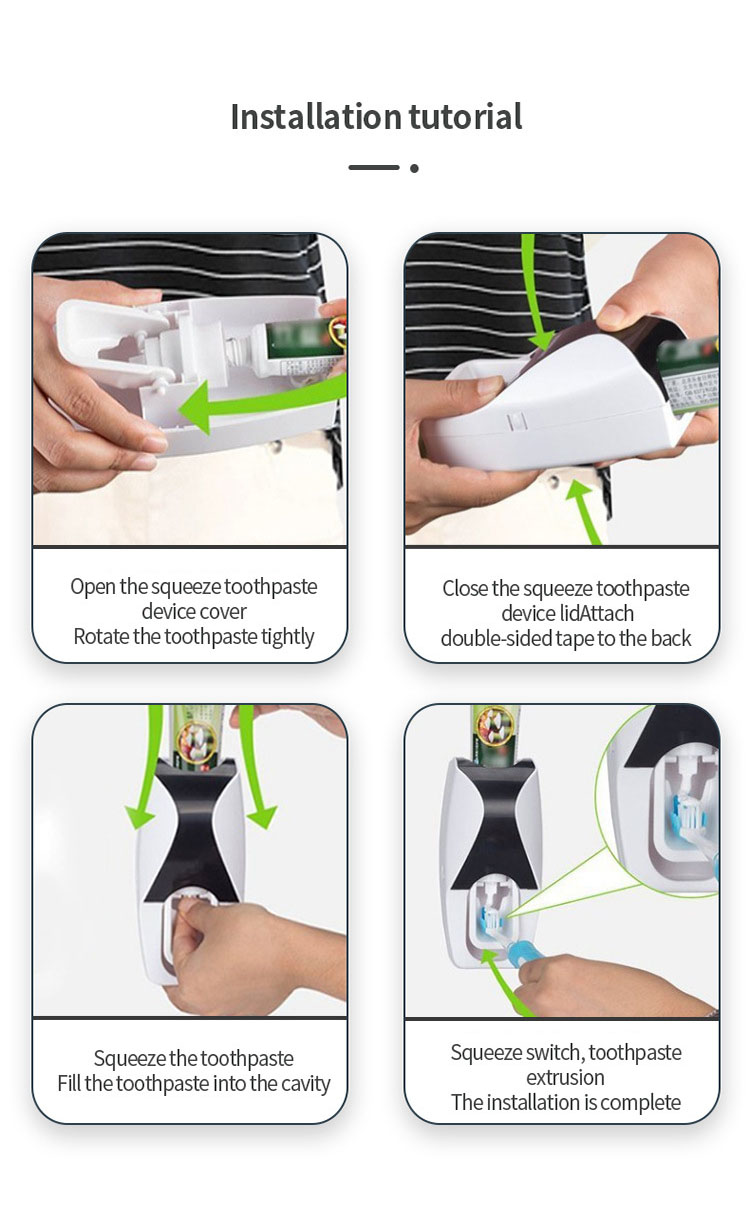 Installation tutorial

Open the squeeze toothpaste device cover
Rotate the toothpaste tightly

Close the squeeze toothpaste device lidAttach double-sided tape to the back

Squeeze the toothpaste
Fill the toothpaste into the cavity

Squeeze switch, toothpaste extrusion
The installation is complete