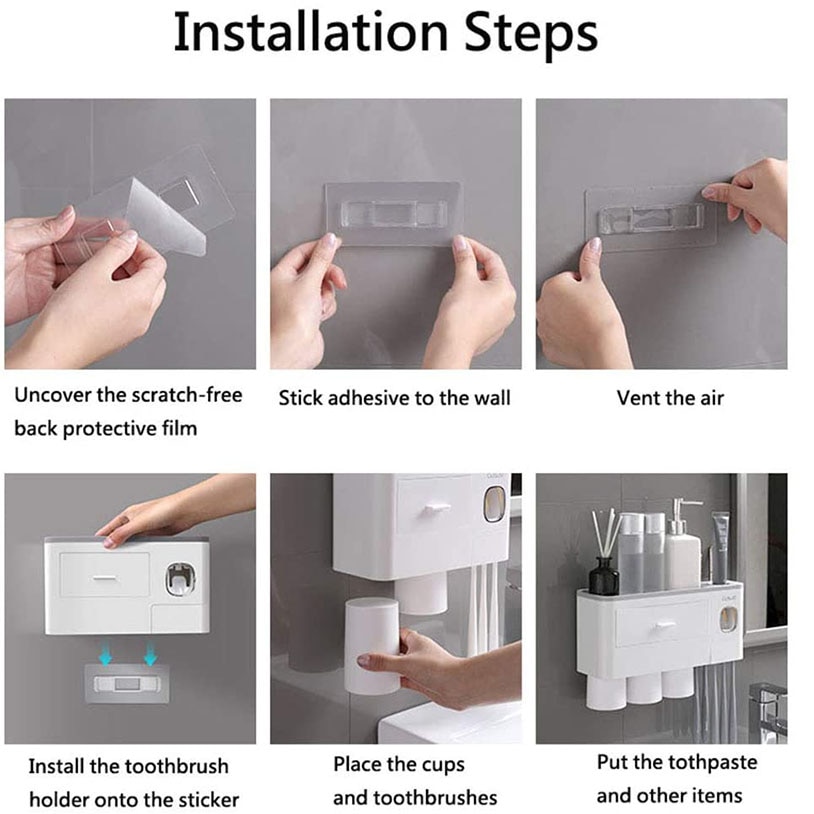 Installation Steps

Uncover the scratch-free back protective film

Stick adhesive to the wall

Vent the air

Install the toothbrush holder onto the sticker

Place the cups and toothbrushes

Put the tothpaste and other items