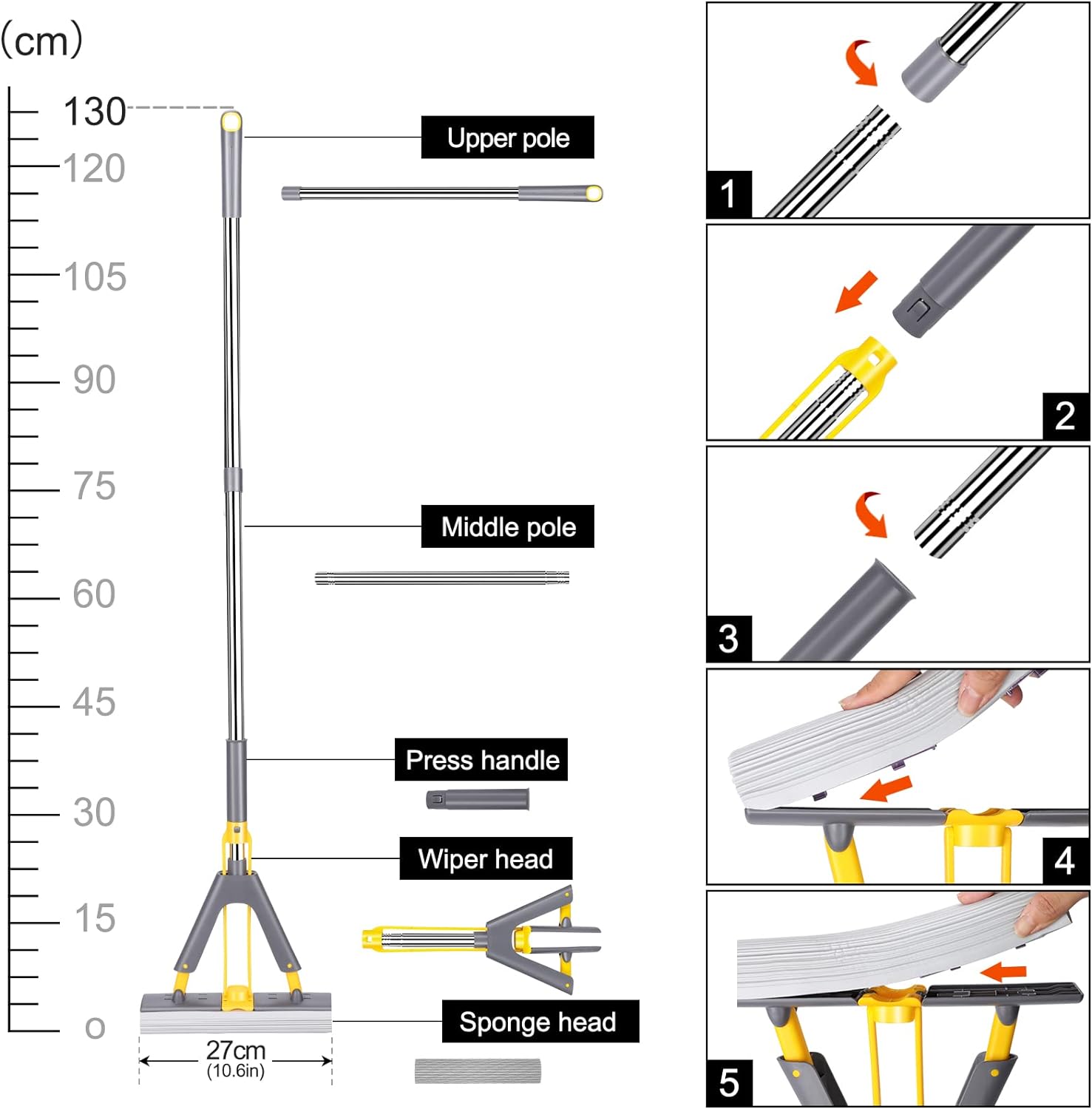 (cm)

130
120
105
90
75
60
45
30
15
o

Upper pole

Middle pole

Press handle

Wiper head

Sponge head

27cm
(10.6in)

1
2
3
4
5