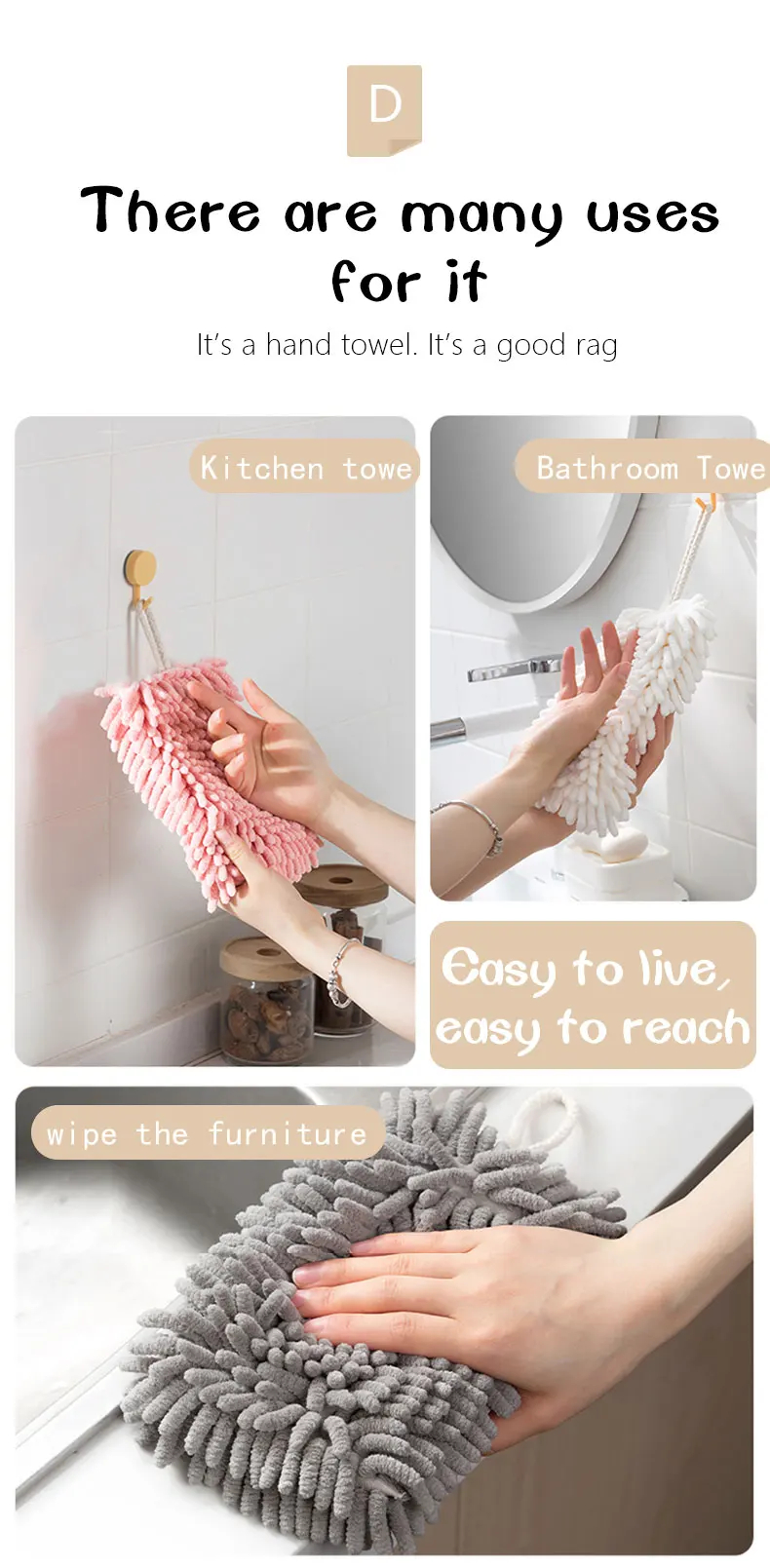 D

There are many uses for it

It's a hand towel. It's a good rag

Kitchen towe

Bathroom Towe

Easy to live, easy to reach

wipe the furniture