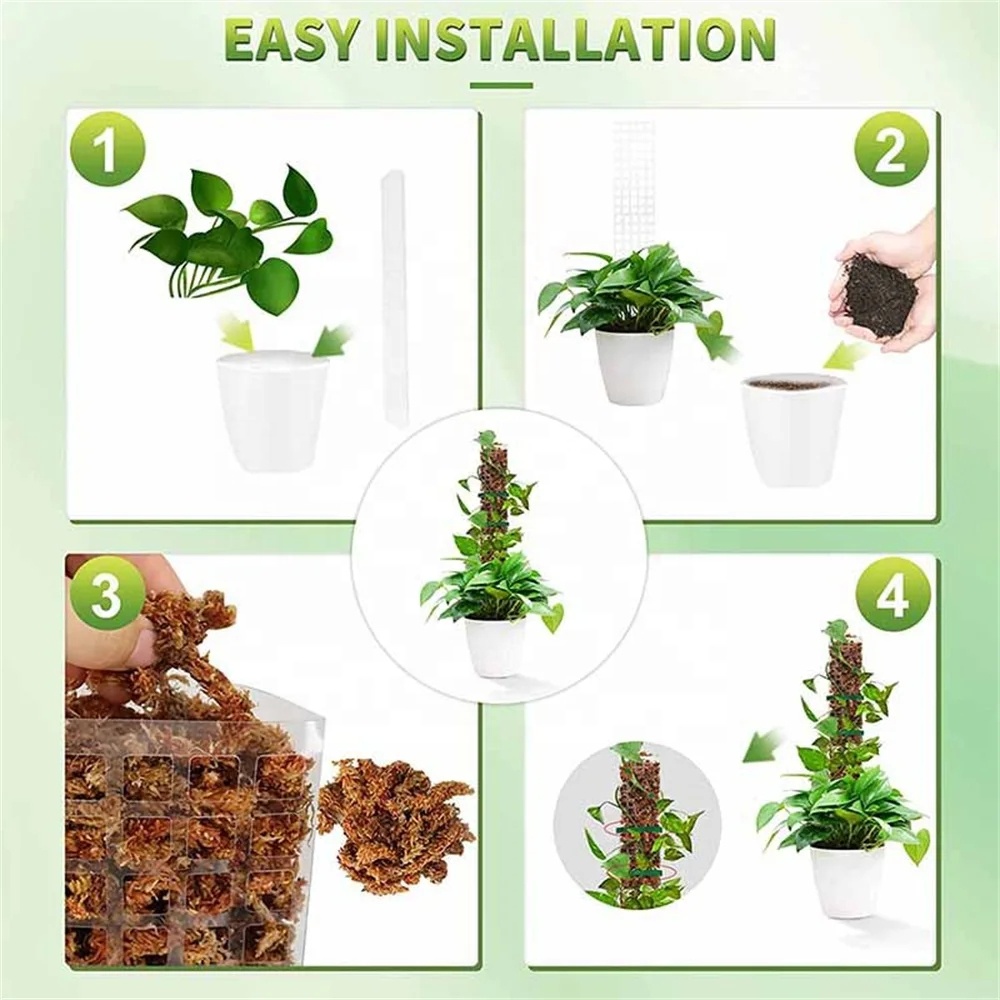 EASY INSTALLATION

1

2

3

4