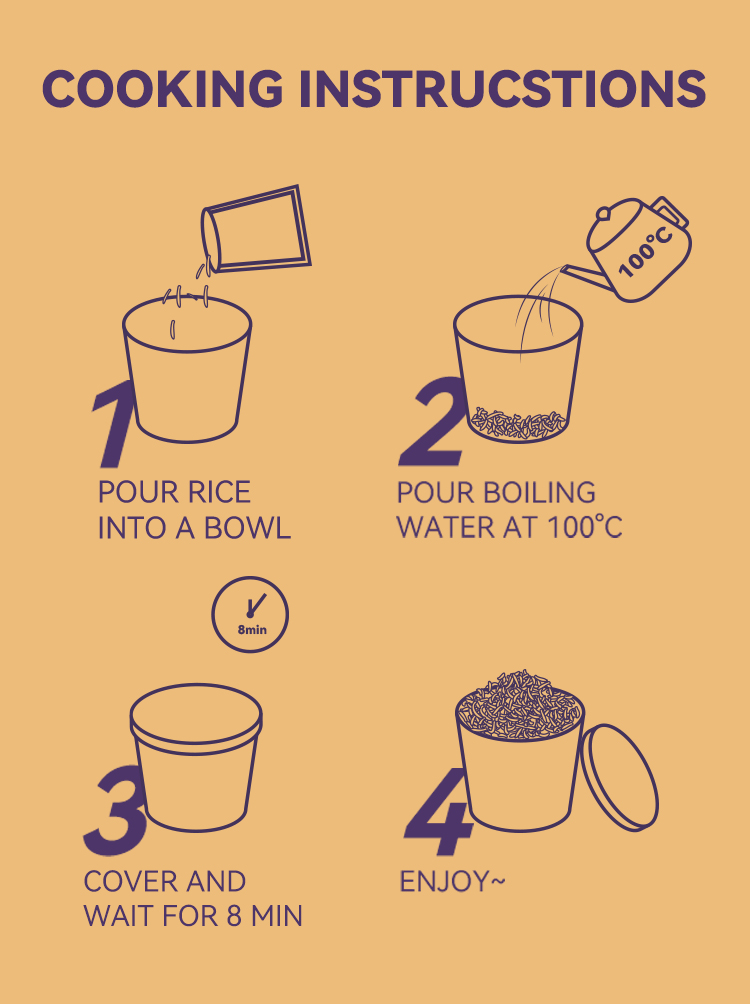 COOKING INSTRUCSTIONS

100°C

1
POUR RICE
INTO A BOWL

2
POUR BOILING
WATER AT 100°C

8min

3
COVER AND
WAIT FOR 8 MIN

4
ENJOY~