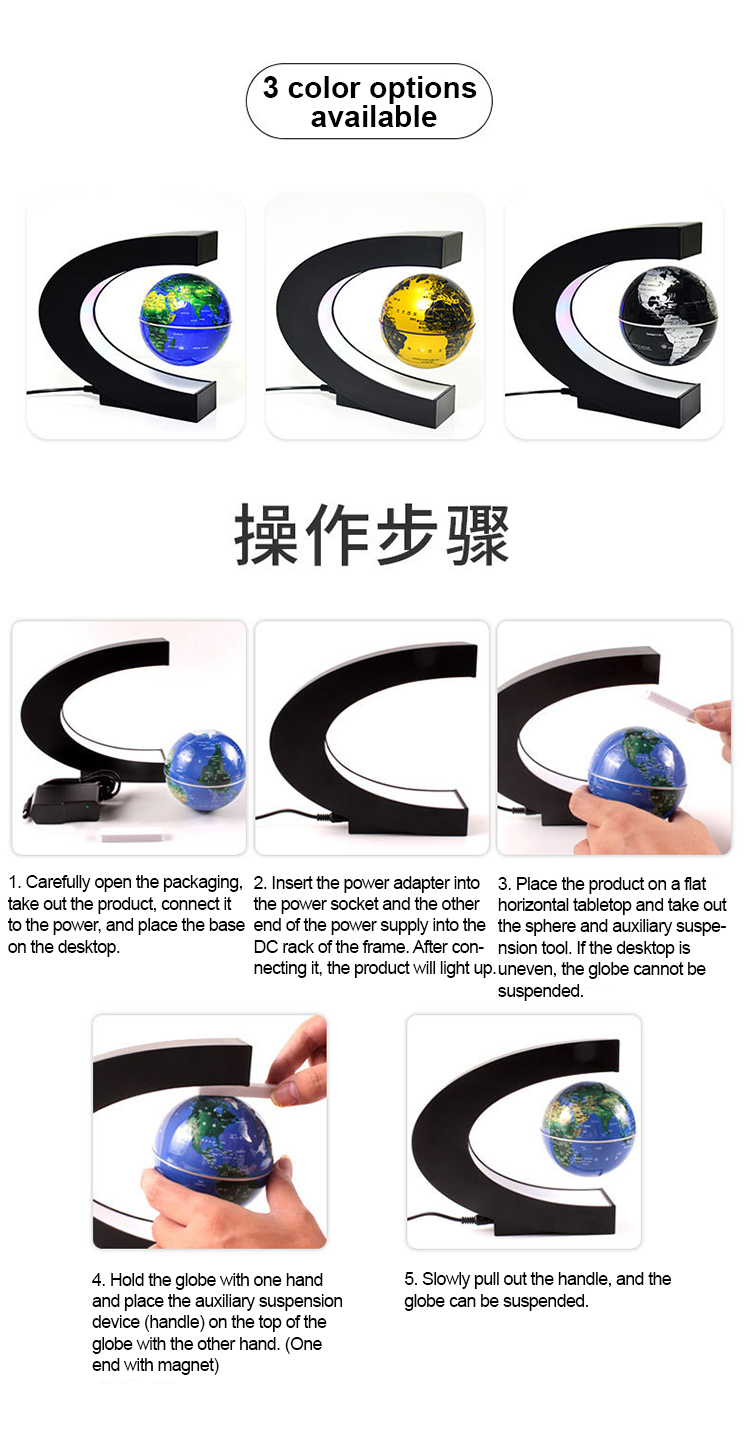 3 color options available

操作步骤

1. Carefully open the packaging, take out the product, connect it to the power, and place the base on the desktop.

2. Insert the power adapter into the power socket and the other end of the power supply into the DC rack of the frame. After connecting it, the product will light up.

3. Place the product on a flat horizontal tabletop and take out the sphere and auxiliary suspension tool. If the desktop is uneven, the globe cannot be suspended.

4. Hold the globe with one hand and place the auxiliary suspension device (handle) on the top of the globe with the other hand. (One end with magnet)

5. Slowly pull out the handle, and the globe can be suspended.