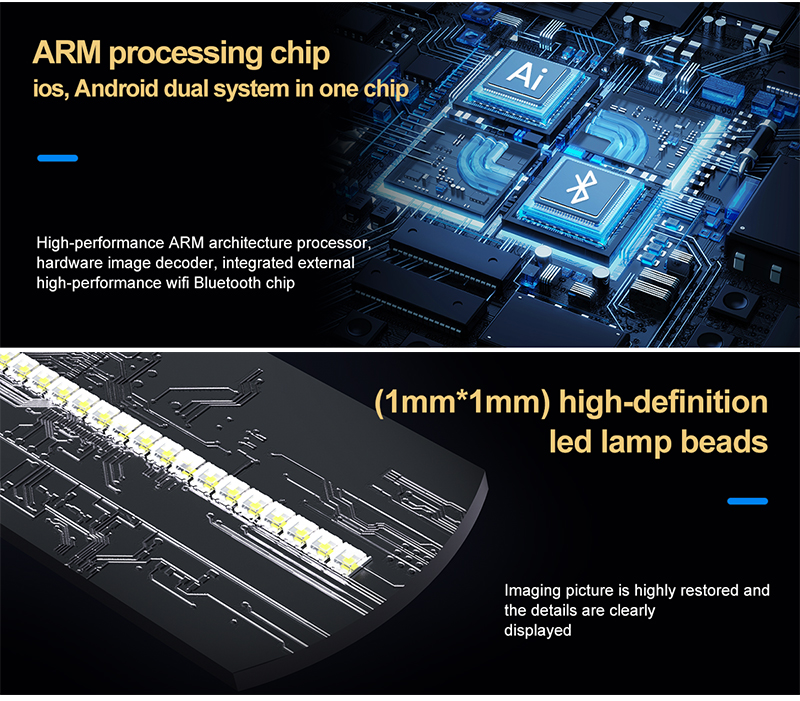 ARM processing chip
ios, Android dual system in one chip

Ai

High-performance ARM architecture processor, hardware image decoder, integrated external high-performance wifi Bluetooth chip

(1mm*1mm) high-definition led lamp beads

Imaging picture is highly restored and the details are clearly displayed