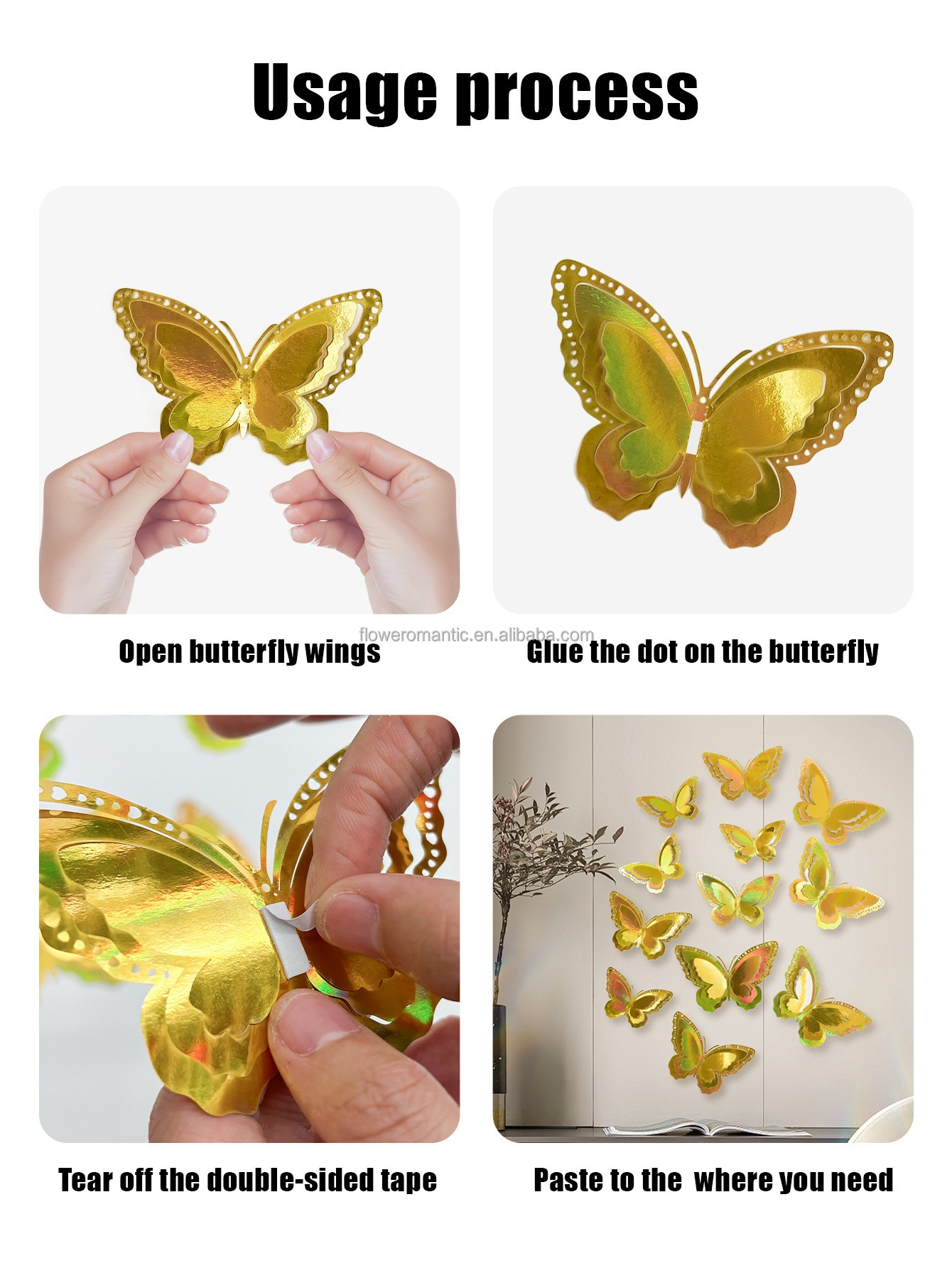 Usage process

floweromantic.en.alibaba.com

Open butterfly wings

Glue the dot on the butterfly

Tear off the double-sided tape

Paste to the  where you need