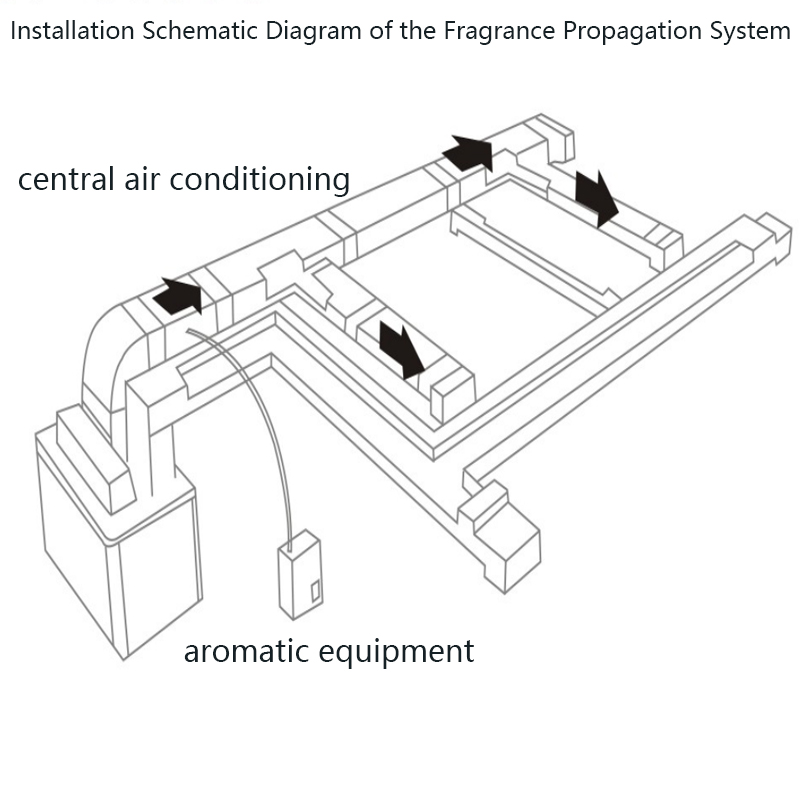 Installation Schematic Diagram of the Fragrance Propagation System

central air conditioning

aromatic equipment