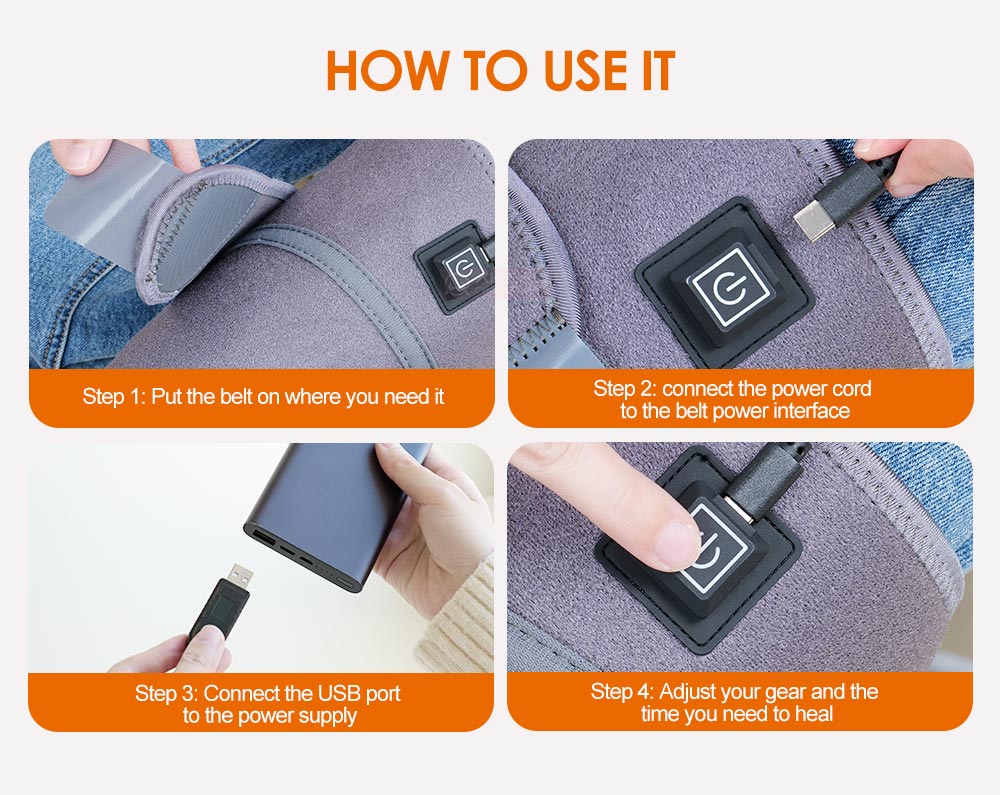 HOW TO USE IT

Step 1: Put the belt on where you need it

Step 2: connect the power cord to the belt power interface

Step 3: Connect the USB port to the power supply

Step 4: Adjust your gear and the time you need to heal