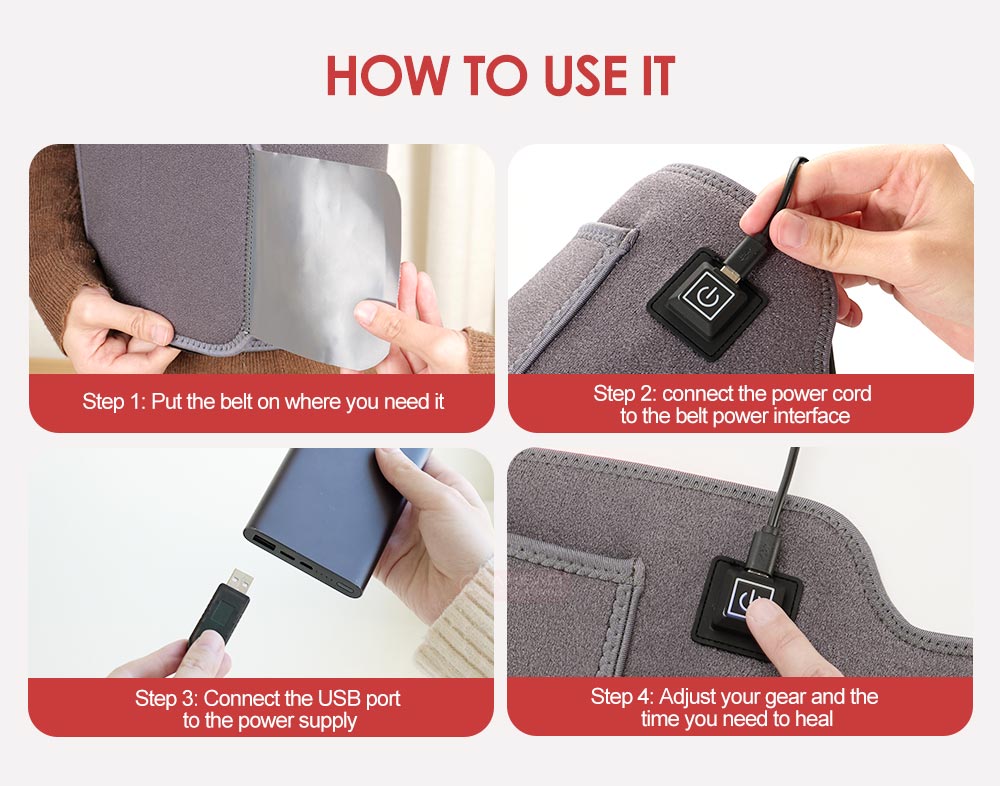 HOW TO USE IT

Step 1: Put the belt on where you need it

Step 2: connect the power cord to the belt power interface

Step 3: Connect the USB port to the power supply

Step 4: Adjust your gear and the time you need to heal