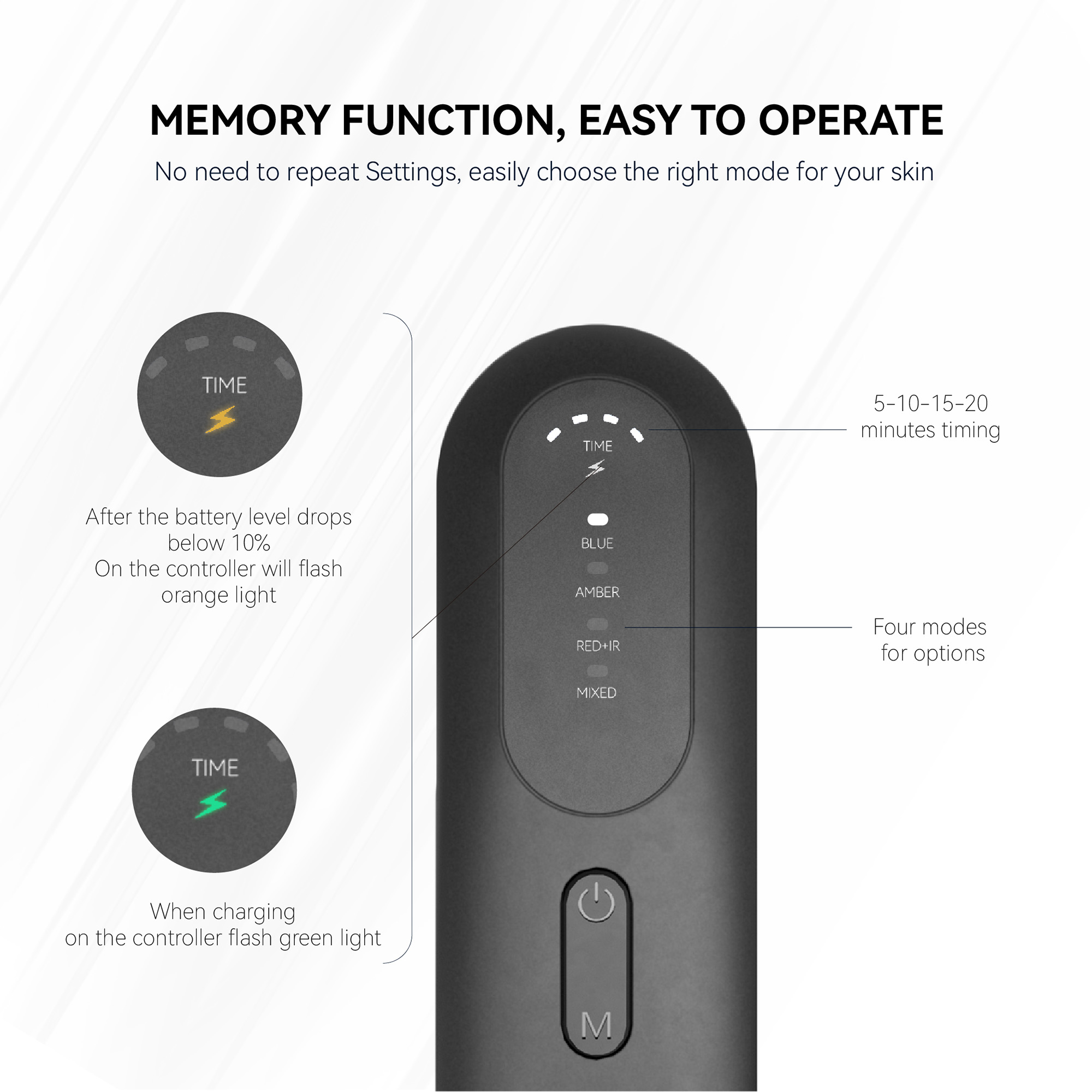 MEMORY FUNCTION, EASY TO OPERATE

No need to repeat Settings, easily choose the right mode for your skin

TIME

After the battery level drops below 10%
On the controller will flash orange light

TIME

When charging
on the controller flash green light

TIME

BLUE

AMBER

RED+IR

MIXED

M

5-10-15-20
minutes timing

Four modes
for options