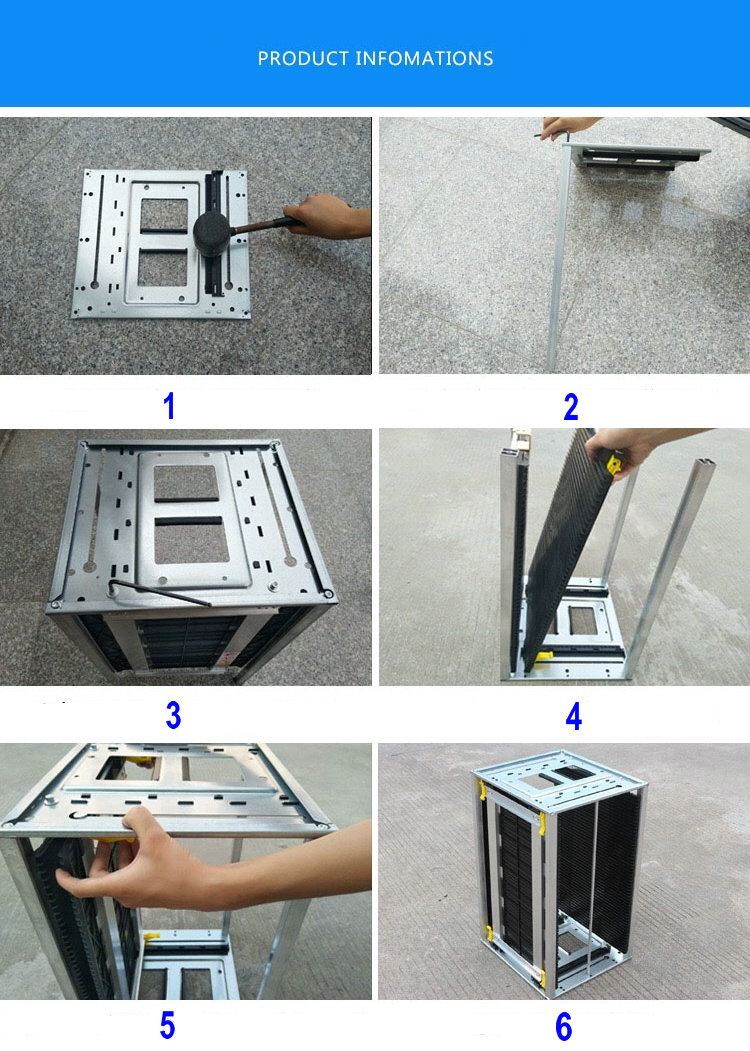 PRODUCT INFOMATIONS

1

2

3

4

5

6