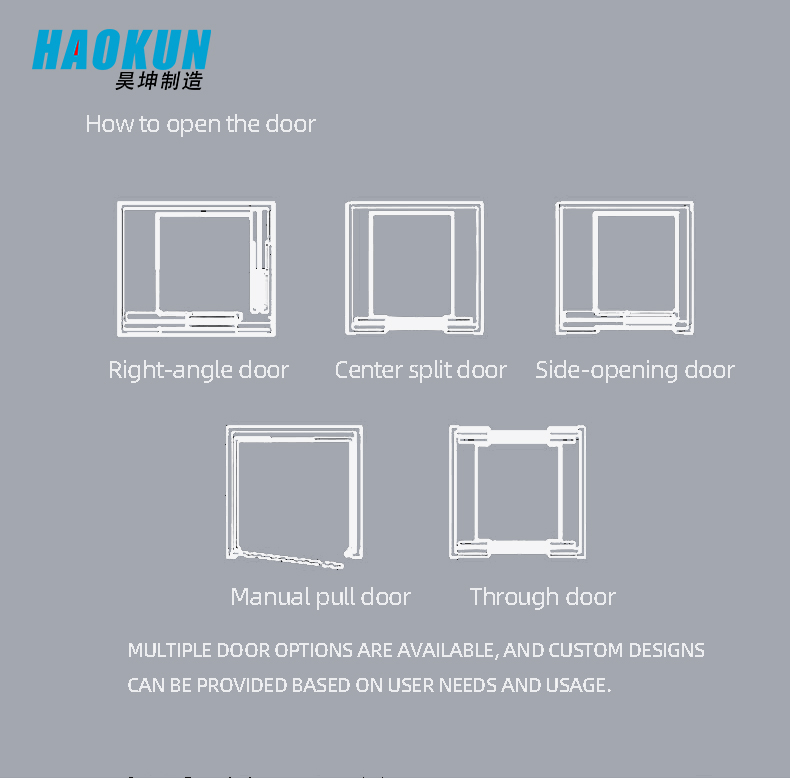 HAOKUN
昊坤制造

How to open the door

Right-angle door

Center split door

Side-opening door

Manual pull door

Through door

MULTIPLE DOOR OPTIONS ARE AVAILABLE, AND CUSTOM DESIGNS CAN BE PROVIDED BASED ON USER NEEDS AND USAGE.