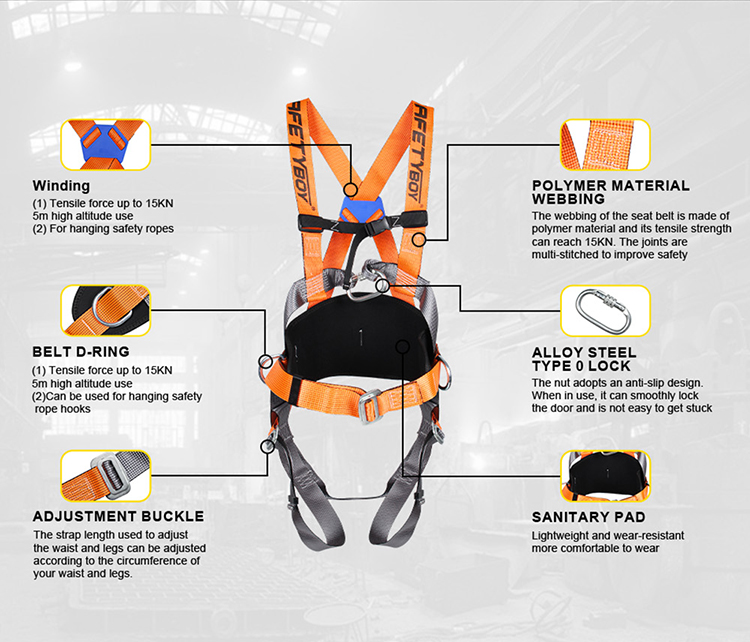 Winding
(1) Tensile force up to 15KN
5m high altitude use
(2) For hanging safety ropes

BELT D-RING
(1) Tensile force up to 15KN
5m high altitude use
(2)Can be used for hanging safety rope hooks

ADJUSTMENT BUCKLE
The strap length used to adjust the waist and legs can be adjusted according to the circumference of your waist and legs.

AFETYBOY

AFETYBOY

POLYMER MATERIAL WEBBING
The webbing of the seat belt is made of polymer material and its tensile strength can reach 15KN. The joints are multi-stitched to improve safety

ALLOY STEEL TYPE 0 LOCK
The nut adopts an anti-slip design. When in use, it can smoothly lock the door and is not easy to get stuck

SANITARY PAD
Lightweight and wear-resistant more comfortable to wear