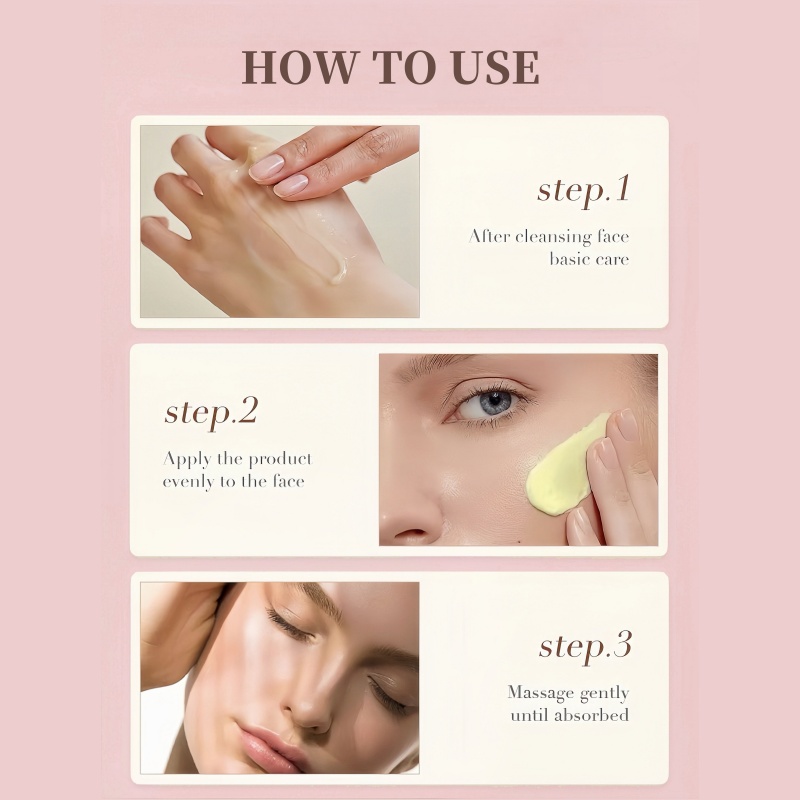 HOW TO USE

step.1

After cleansing face basic care

step.2

Apply the product evenly to the face

step.3

Massage gently until absorbed