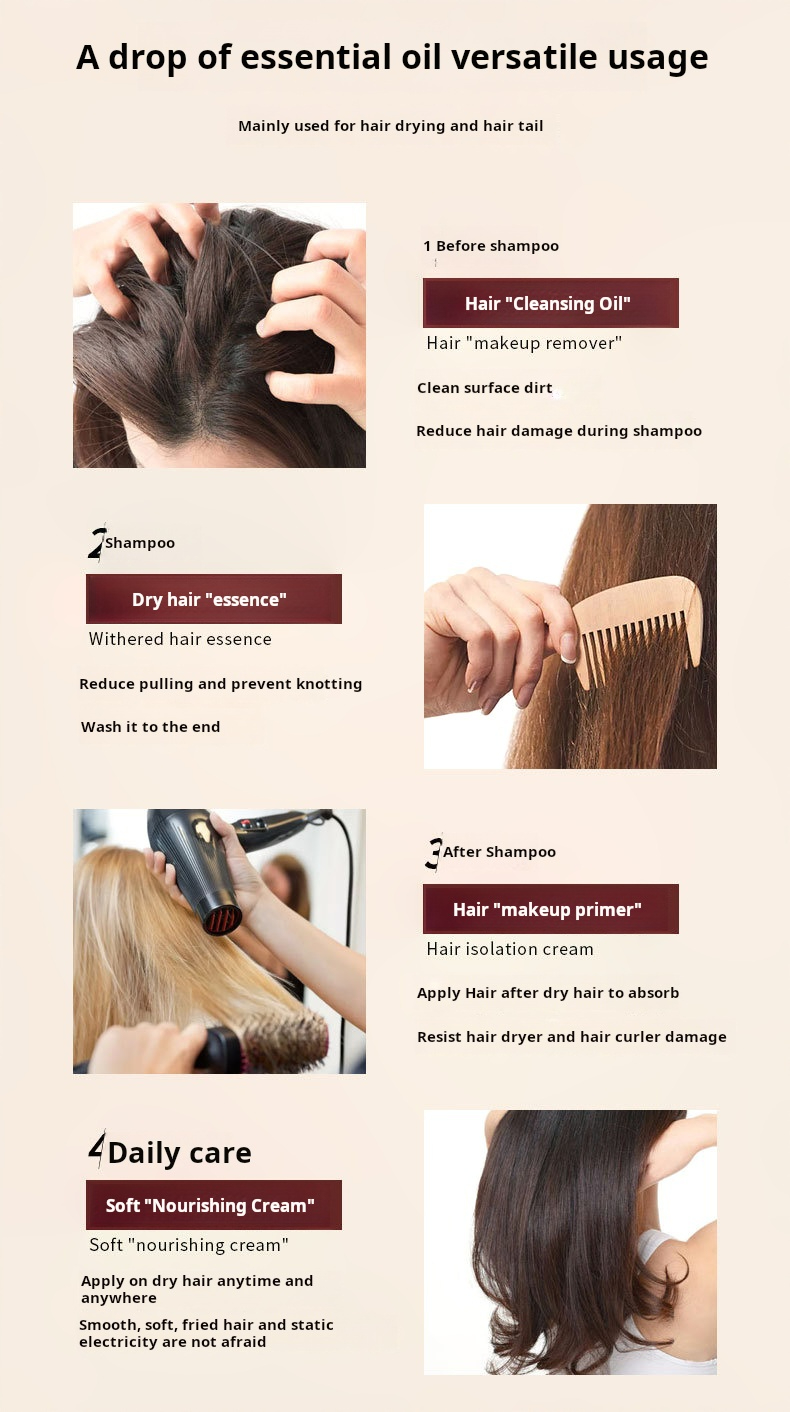 A drop of essential oil versatile usage

Mainly used for hair drying and hair tail

1 Before shampoo

Hair "Cleansing Oil"

Hair "makeup remover"

Clean surface dirt

Reduce hair damage during shampoo

2 Shampoo

Dry hair "essence"

Withered hair essence

Reduce pulling and prevent knotting

Wash it to the end

3 After Shampoo

Hair "makeup primer"

Hair isolation cream

Apply Hair after dry hair to absorb

Resist hair dryer and hair curler damage

4 Daily care

Soft "Nourishing Cream"

Soft "nourishing cream"

Apply on dry hair anytime and anywhere

Smooth, soft, fried hair and static electricity are not afraid