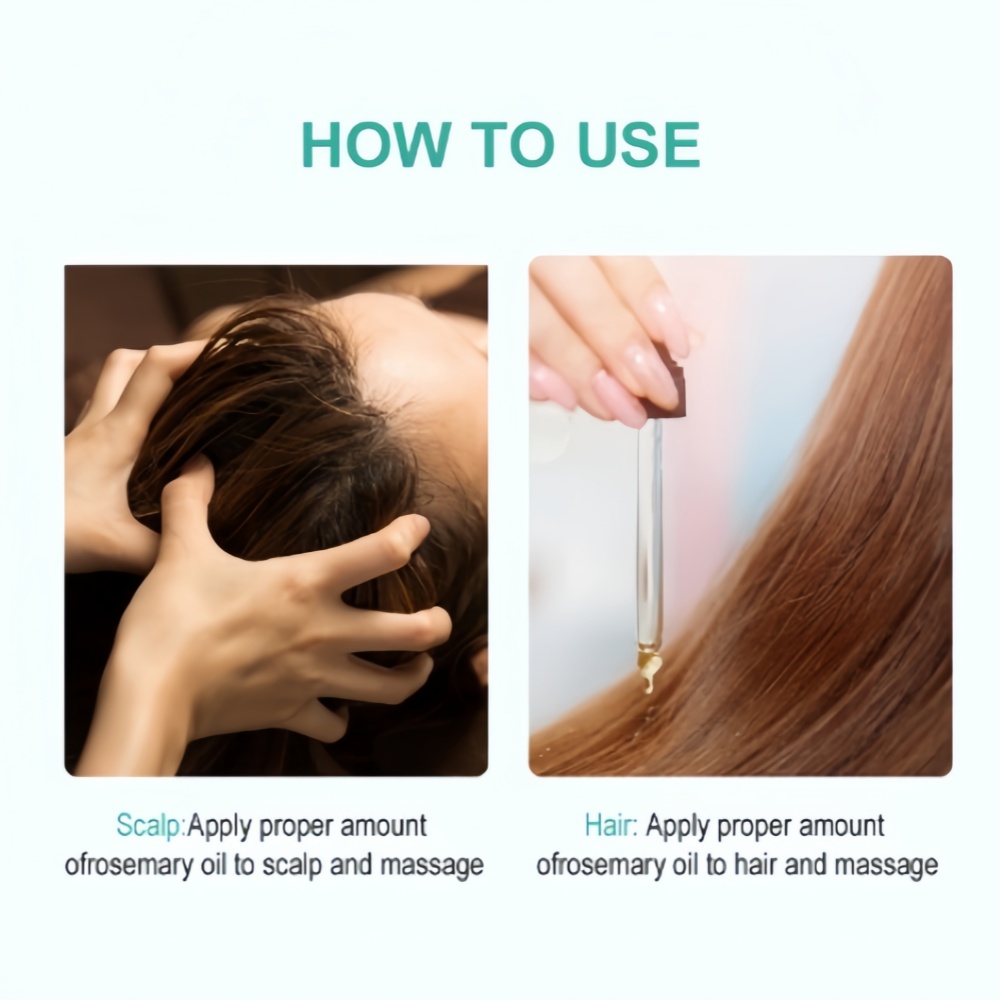 HOW TO USE

Scalp:Apply proper amount ofrosemary oil to scalp and massage

Hair: Apply proper amount ofrosemary oil to hair and massage