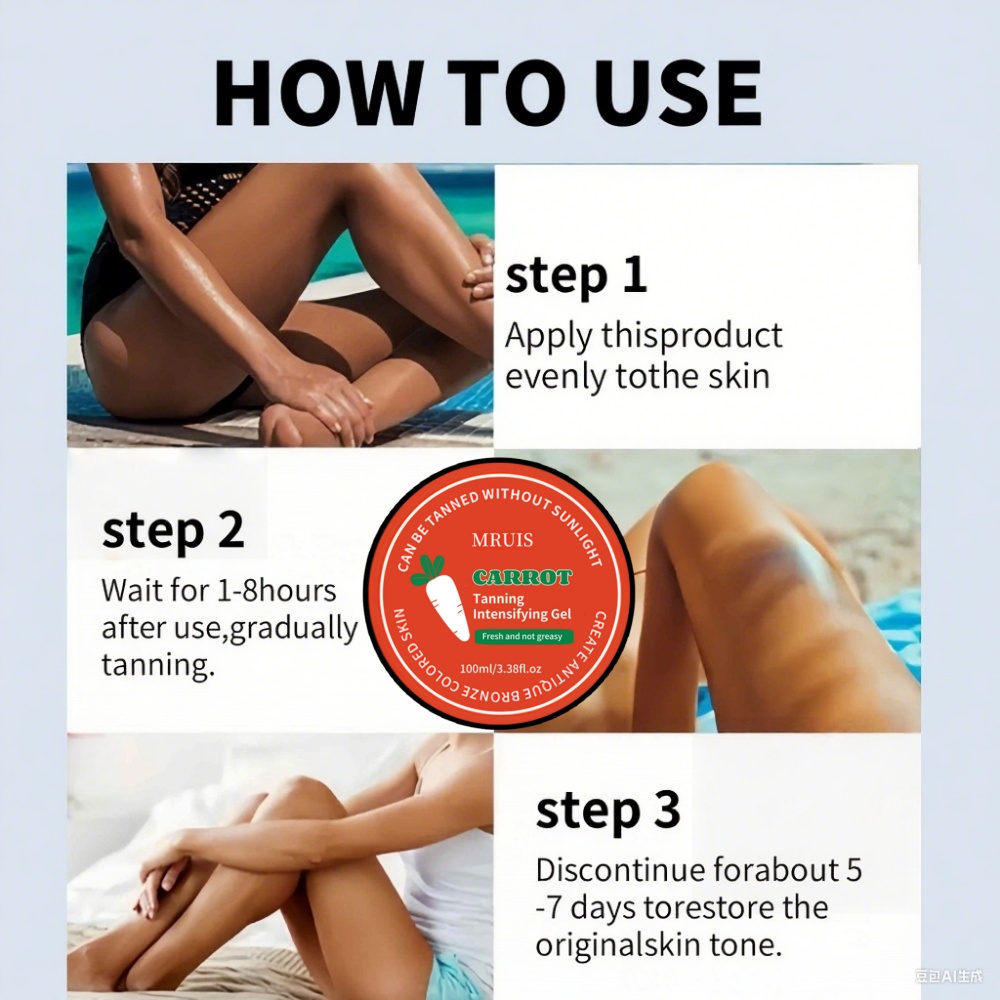 HOW TO USE

step 1
Apply thisproduct evenly tothe skin

step 2
Wait for 1-8hours after use,gradually tanning.

CAN BE TANNED WITHOUT SUNLIGHT
MRUIS
CARROT
Tanning Intensifying Gel
Fresh and not greasy
100ml/3.38fl.oz
CREATE ANTIQUE BRONZE COLORED SKIN

step 3
Discontinue forabout 5 -7 days torestore the originalskin tone.

豆包AI生成