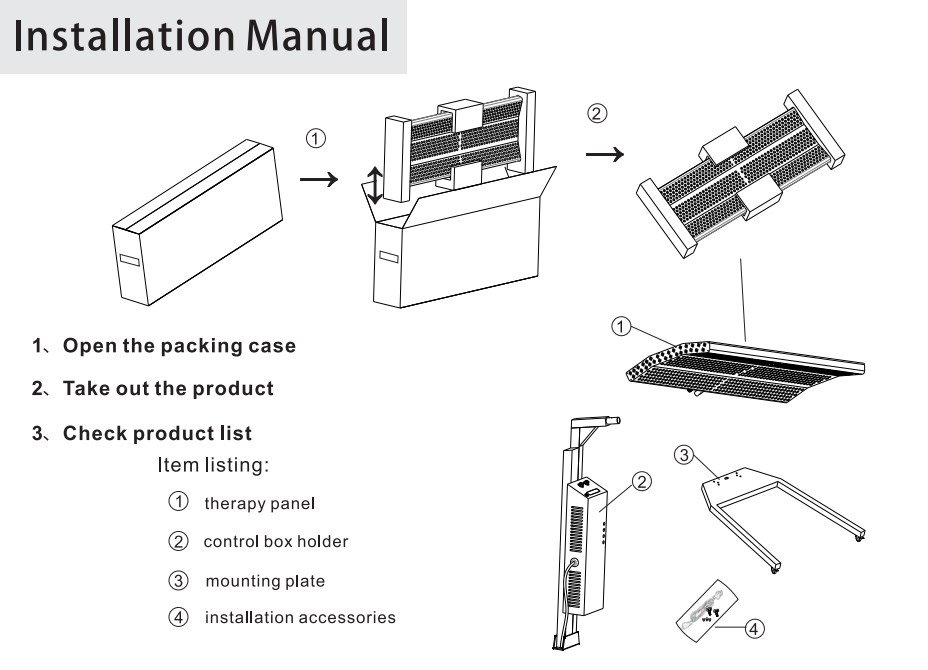 Installation Manual

①

②

1、Open the packing case

2、Take out the product

3、Check product list

Item listing:

① therapy panel

② control box holder

③ mounting plate

④ installation accessories

①

②

③

④