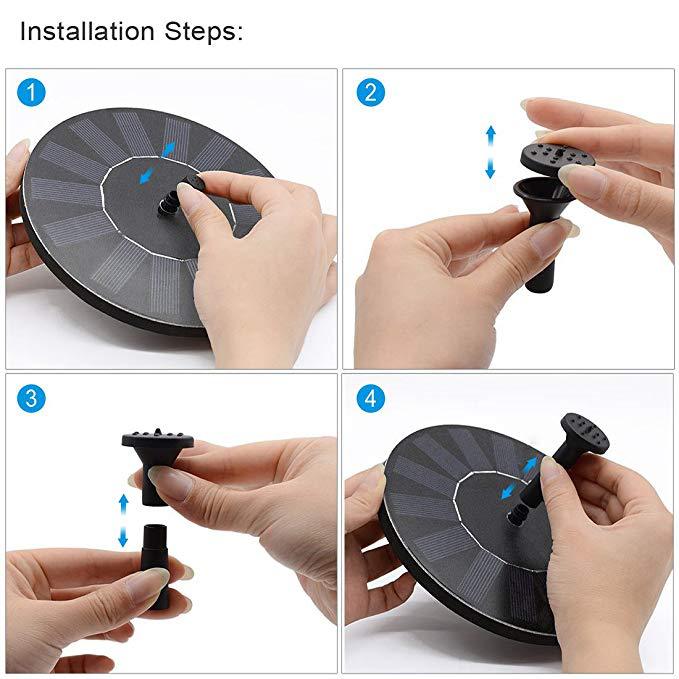 Installation Steps:

1

2

3

4