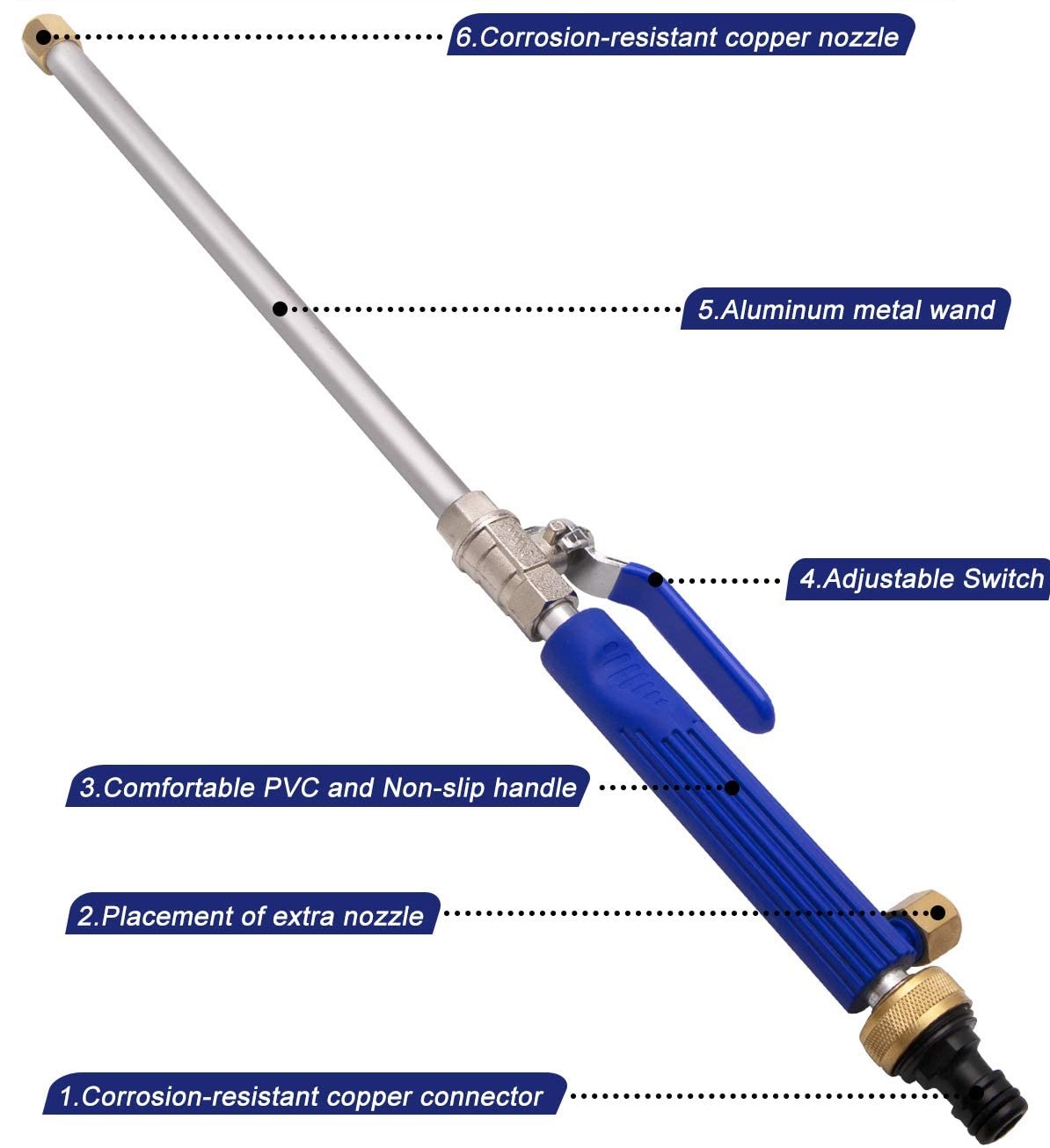 6.Corrosion-resistant copper nozzle

5.Aluminum metal wand

4.Adjustable Switch

3.Comfortable PVC and Non-slip handle

2.Placement of extra nozzle

1.Corrosion-resistant copper connector