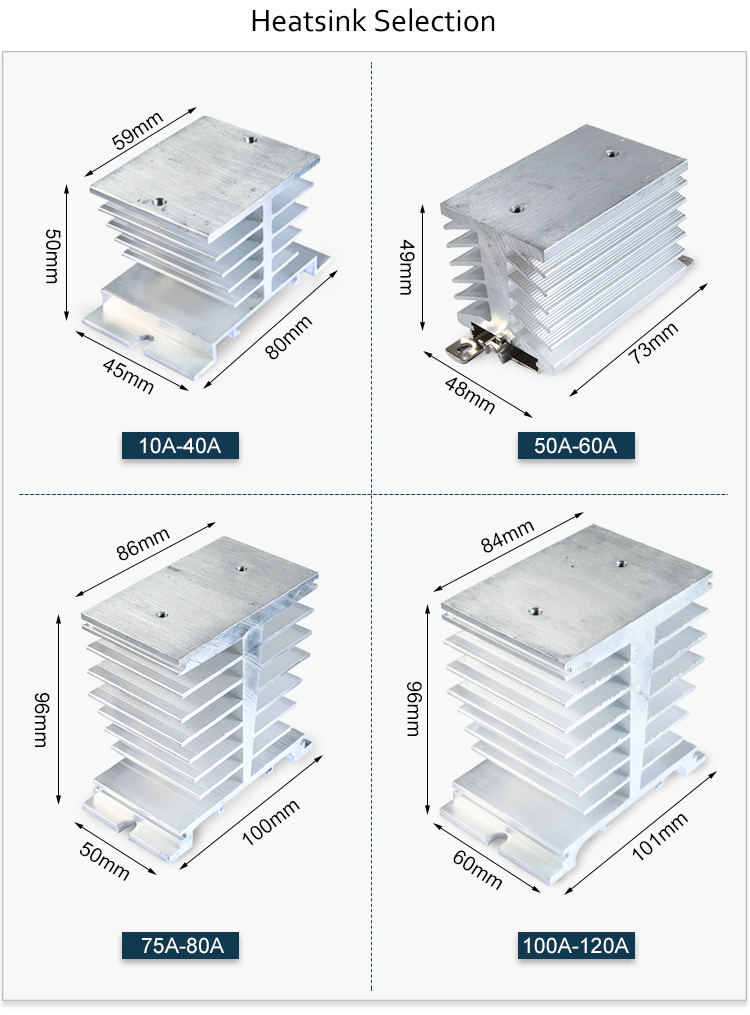 Heatsink Selection

59mm
50mm
45mm
80mm
10A-40A

49mm
48mm
73mm
50A-60A

86mm
96mm
50mm
100mm
75A-80A

84mm
96mm
60mm
101mm
100A-120A