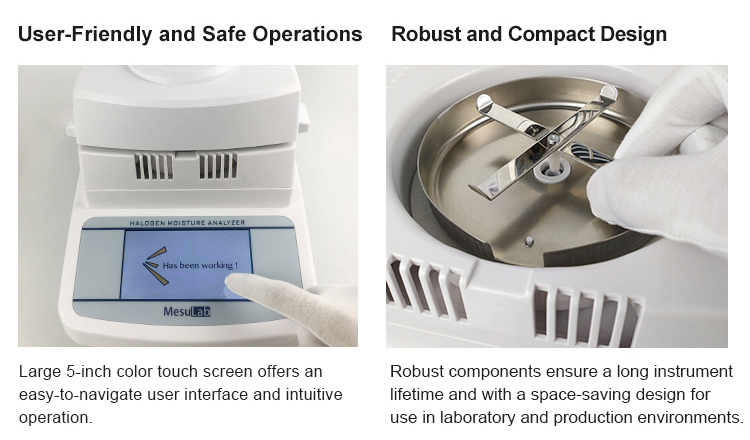 User-Friendly and Safe Operations

HALOGEN MOISTURE ANALYZER

Has been working !

MesuLab

Large 5-inch color touch screen offers an easy-to-navigate user interface and intuitive operation.

Robust and Compact Design

Robust components ensure a long instrument lifetime and with a space-saving design for use in laboratory and production environments.