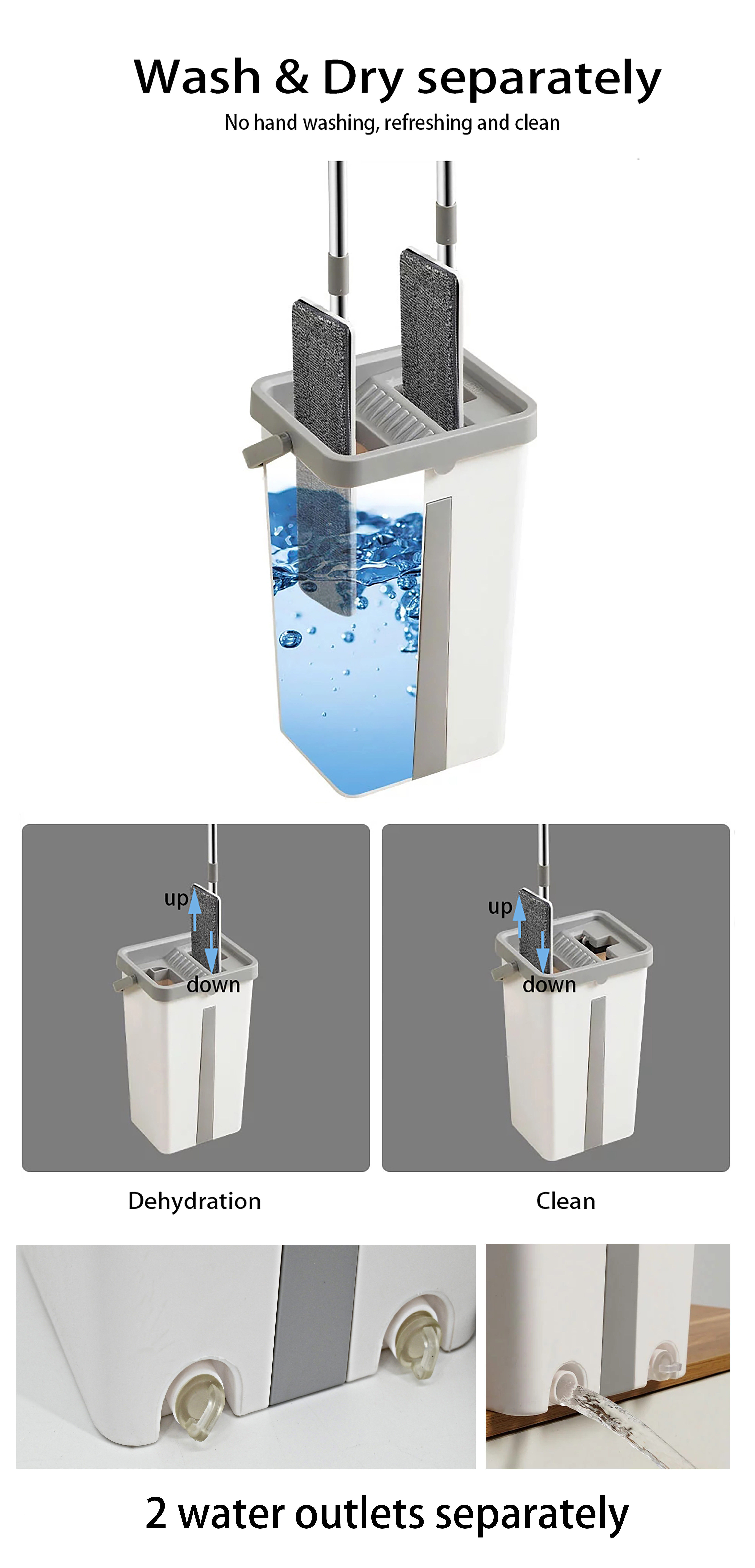 Wash & Dry separately

No hand washing, refreshing and clean

up

down

up

down

Dehydration

Clean

2 water outlets separately