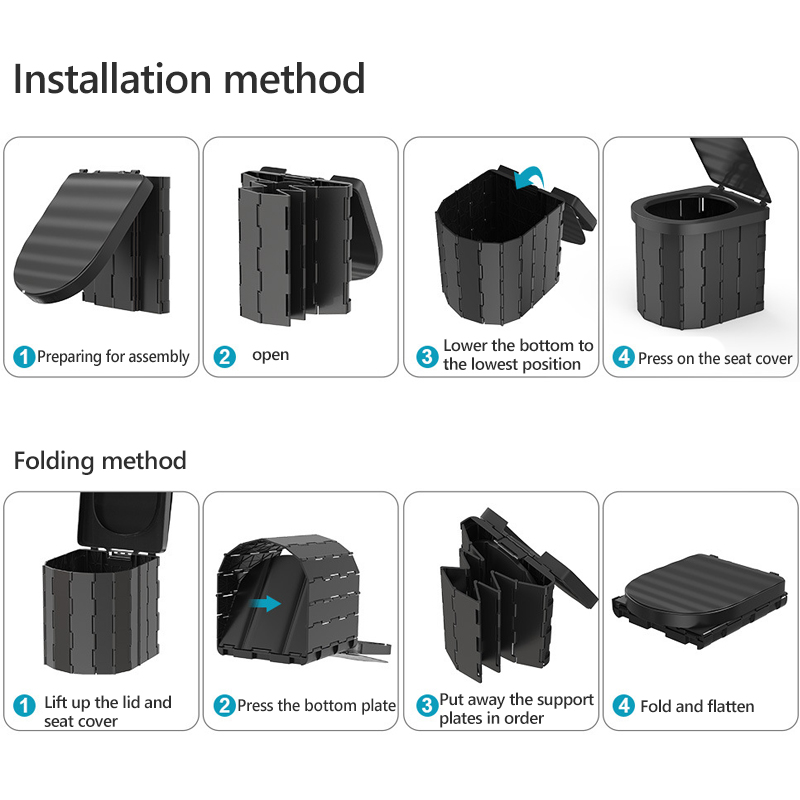 Installation method

1 Preparing for assembly

2 open

3 Lower the bottom to the lowest position

4 Press on the seat cover

Folding method

1 Lift up the lid and seat cover

2 Press the bottom plate

3 Put away the support plates in order

4 Fold and flatten